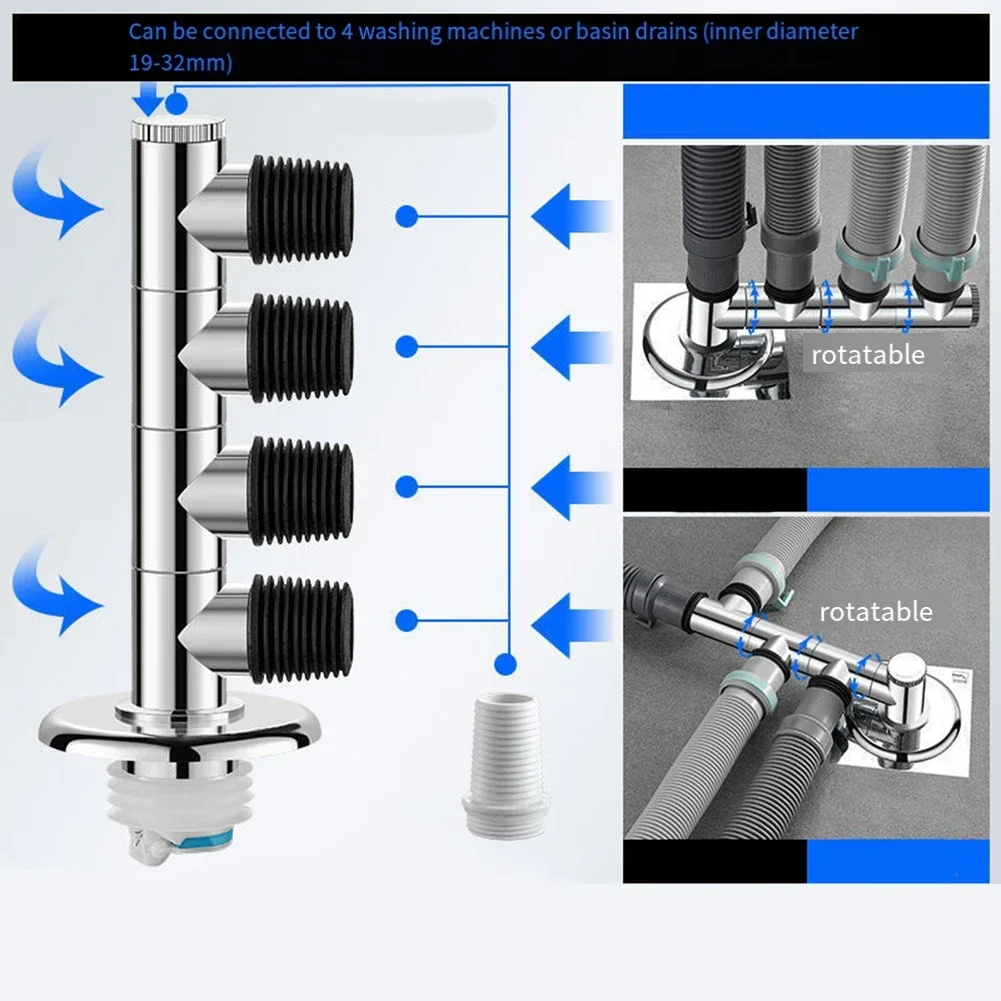 Can be connected to 4 washing machines or basin drains (inner diameter 19-32mm)

rotatable

rotatable