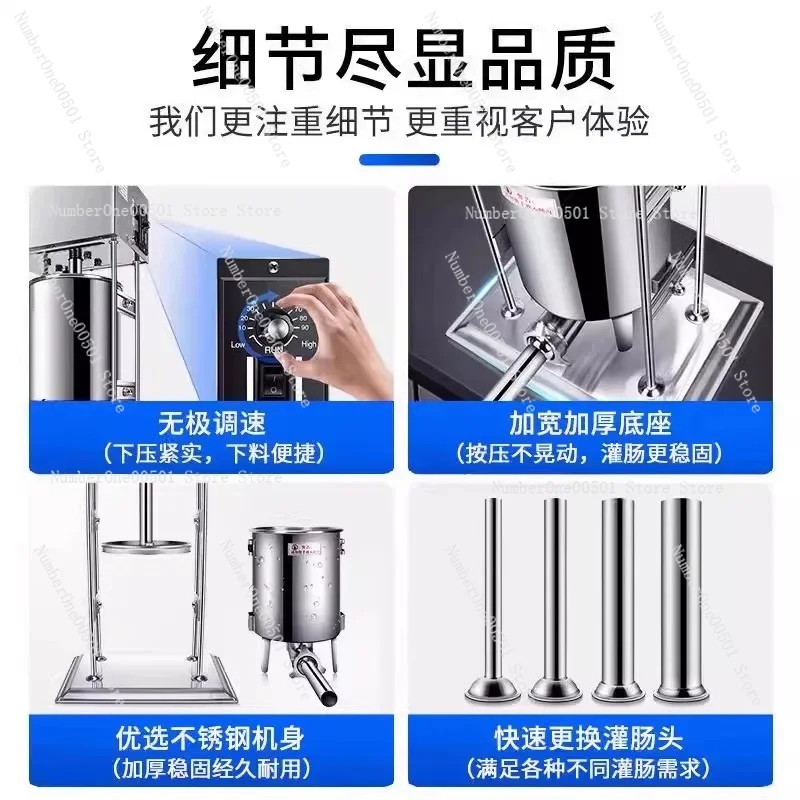 细节尽显品质

我们更注重细节 更重视客户体验

NumberOne00501 Store Store

Low RUN High

无极调速
（下压紧实，下料便捷）

加宽加厚底座
（按压不晃动，灌肠更稳固）

优选不锈钢机身
（加厚稳固经久耐用）

快速更换灌肠头
（满足各种不同灌肠需求）