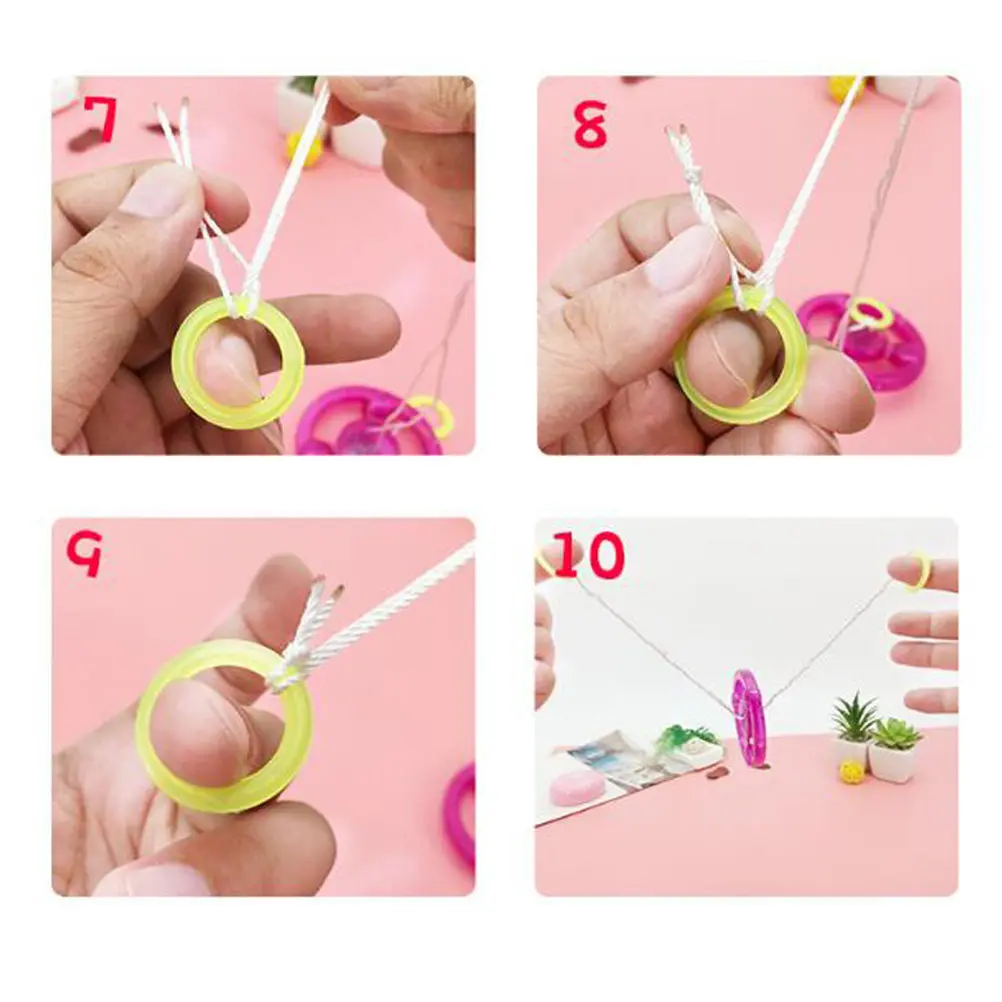 7

8

9

10