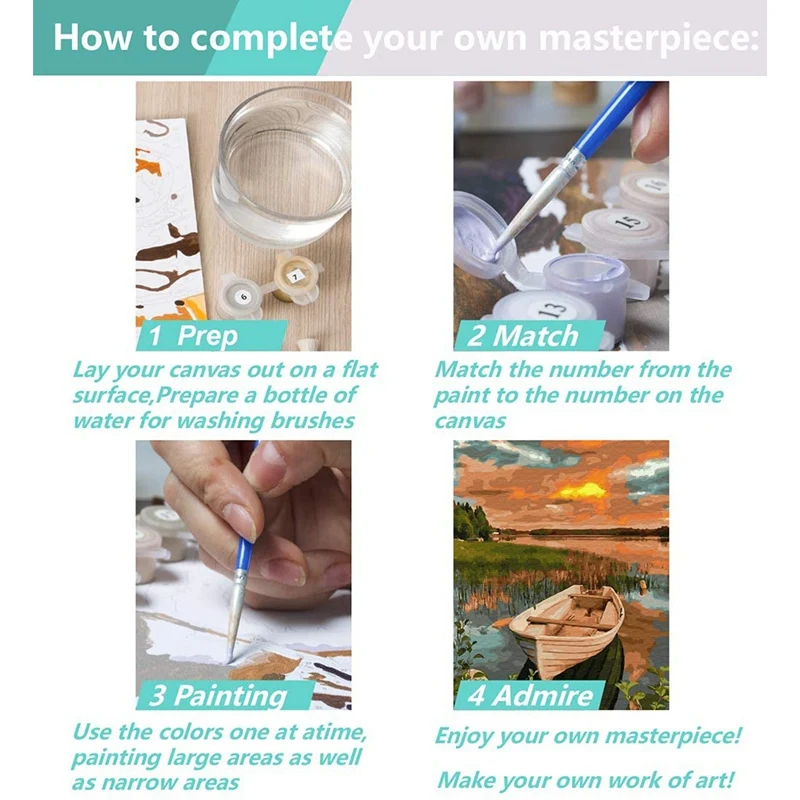 How to complete your own masterpiece:

6

7

1 Prep

Lay your canvas out on a flat surface,Prepare a bottle of water for washing brushes

16

15

13

2 Match

Match the number from the paint to the number on the canvas

3 Painting

Use the colors one at atime, painting large areas as well as narrow areas

4 Admire

Enjoy your own masterpiece!

Make your own work of art!