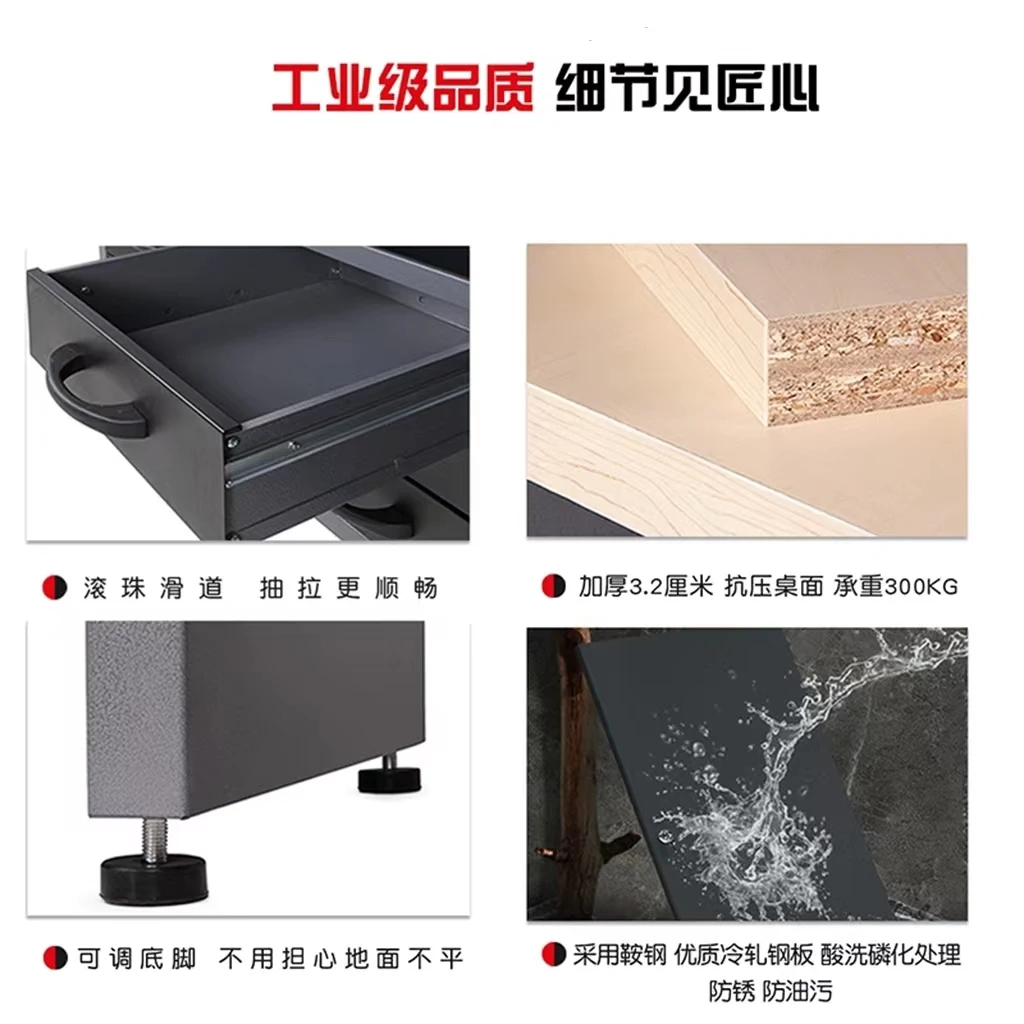 工业级品质 细节见匠心

滚珠滑道 抽拉更顺畅

加厚3.2厘米 抗压桌面 承重300KG

可调底脚 不用担心地面不平

采用鞍钢 优质冷轧钢板 酸洗磷化处理 防锈 防油污