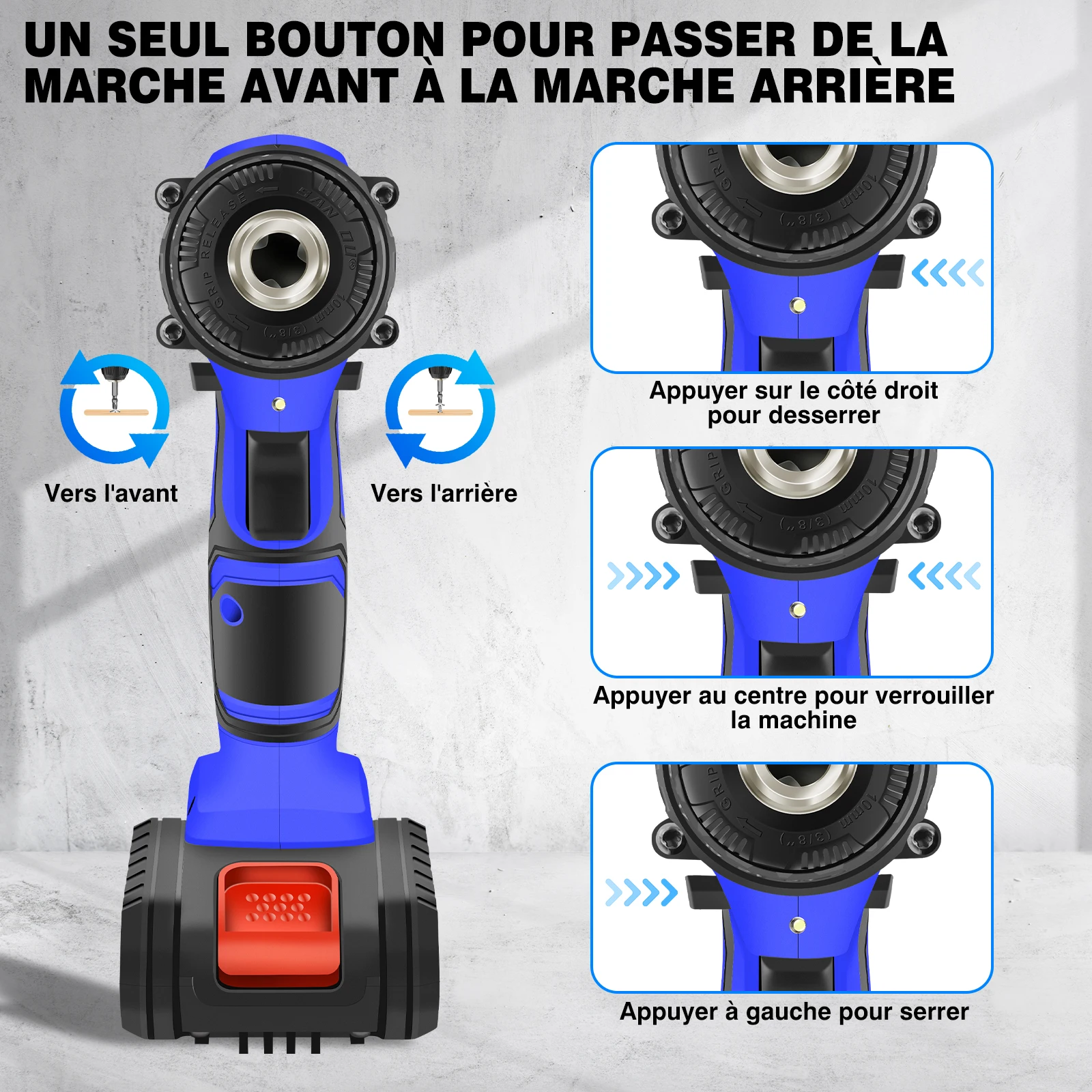 UN SEUL BOUTON POUR PASSER DE LA MARCHE AVANT À LA MARCHE ARRIÈRE

GRIP RELEASE
10mm (3/8")

Vers l'avant

Vers l'arrière

Appuyer sur le côté droit pour desserrer

Appuyer au centre pour verrouiller la machine

Appuyer à gauche pour serrer