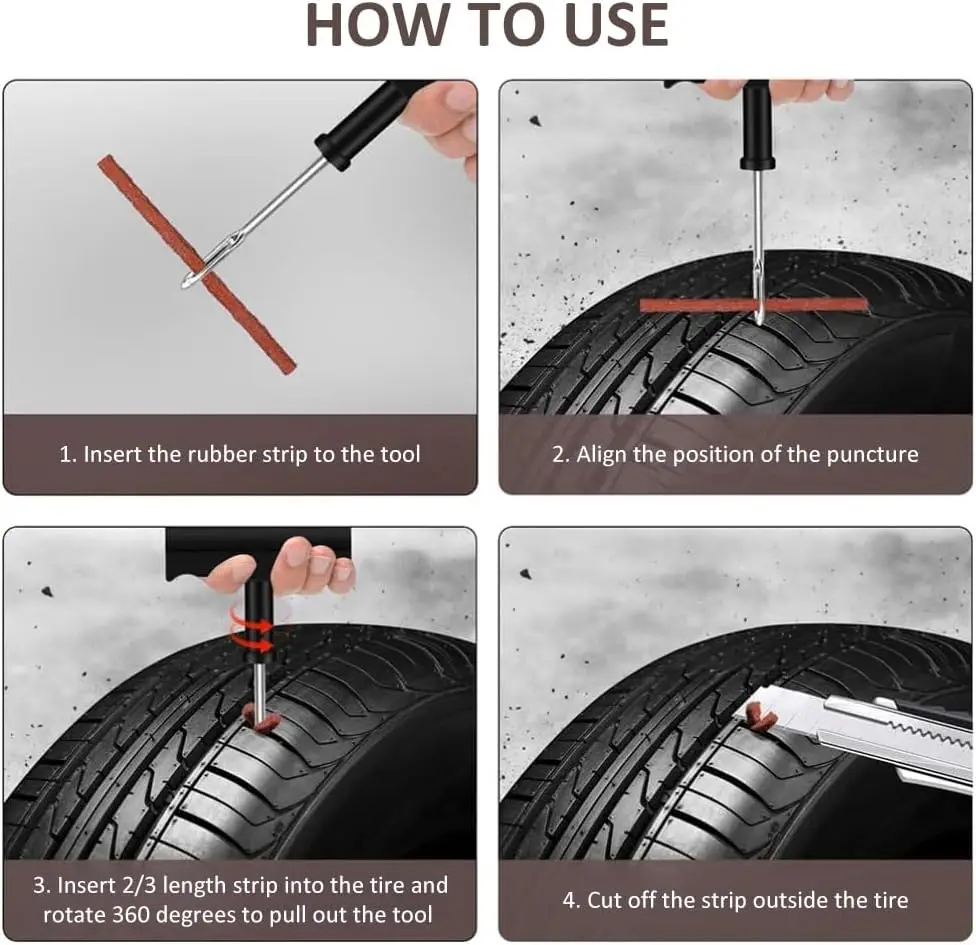 HOW TO USE

1. Insert the rubber strip to the tool

2. Align the position of the puncture

3. Insert 2/3 length strip into the tire and rotate 360 degrees to pull out the tool

4. Cut off the strip outside the tire