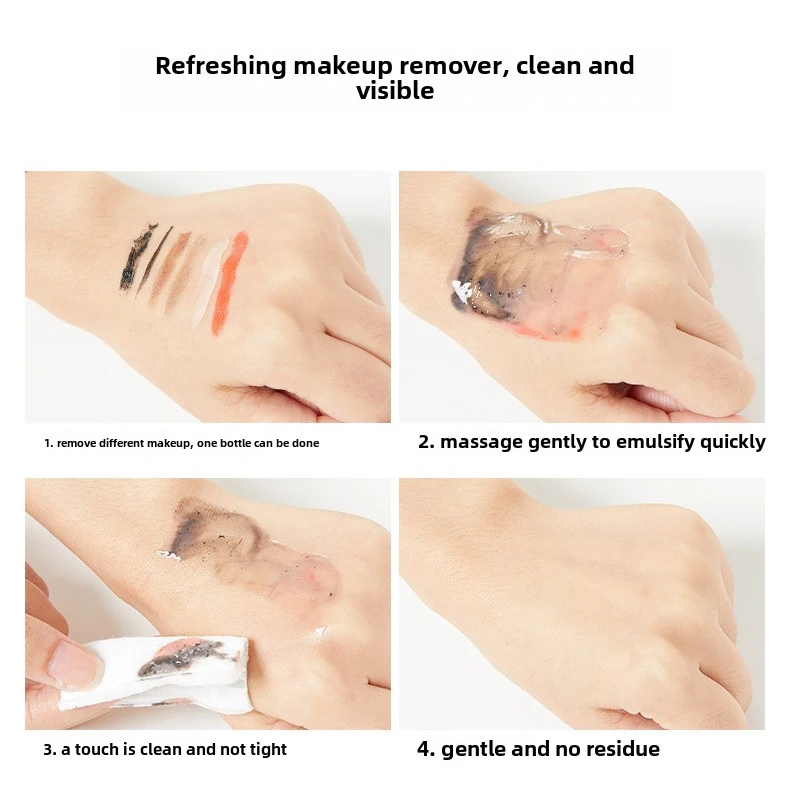 Refreshing makeup remover, clean and visible

1. remove different makeup, one bottle can be done

2. massage gently to emulsify quickly

3. a touch is clean and not tight

4. gentle and no residue