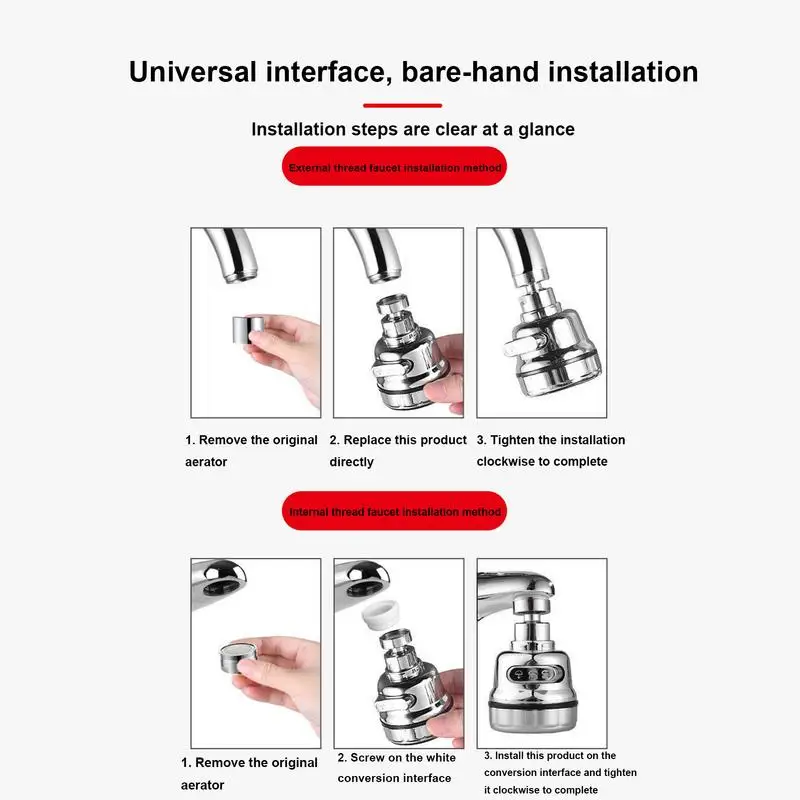 Universal interface, bare-hand installation

Installation steps are clear at a glance

External thread faucet installation method

1. Remove the original aerator

2. Replace this product directly

3. Tighten the installation clockwise to complete

Internal thread faucet installation method

1. Remove the original aerator

2. Screw on the white conversion interface

3. Install this product on the conversion interface and tighten it clockwise to complete