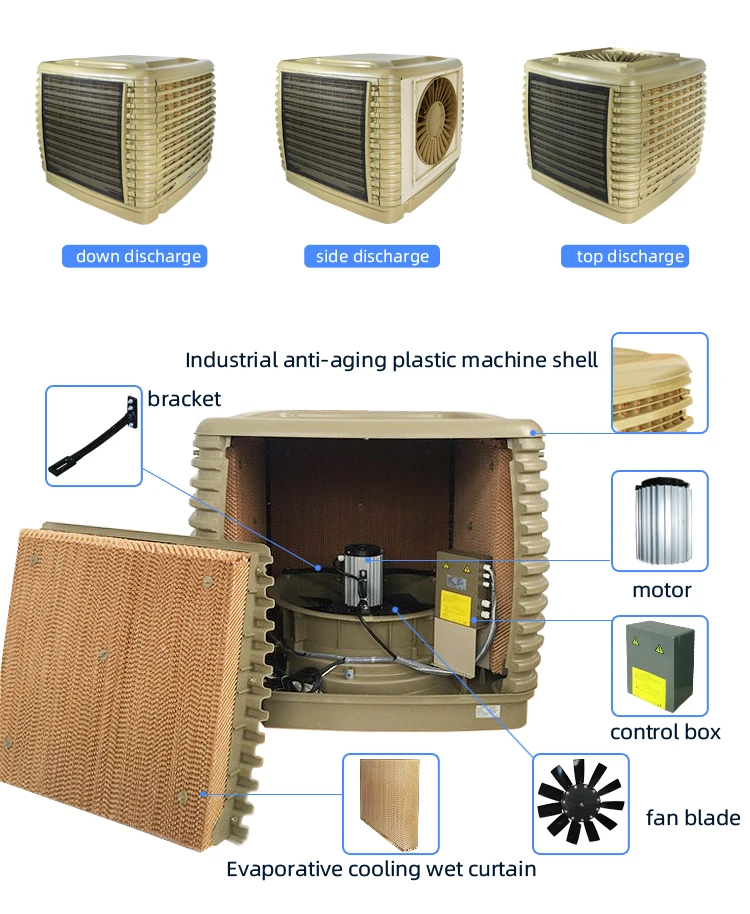 down discharge

side discharge

top discharge

Industrial anti-aging plastic machine shell

bracket

motor

control box

fan blade

Evaporative cooling wet curtain