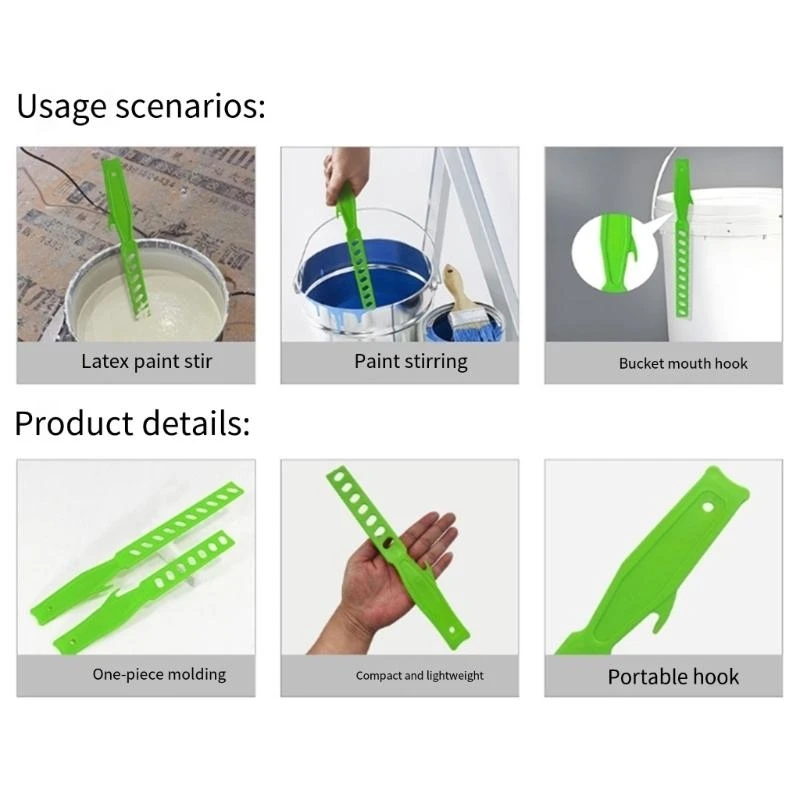 Usage scenarios:

Latex paint stir

Paint stirring

Bucket mouth hook

Product details:

One-piece molding

Compact and lightweight

Portable hook