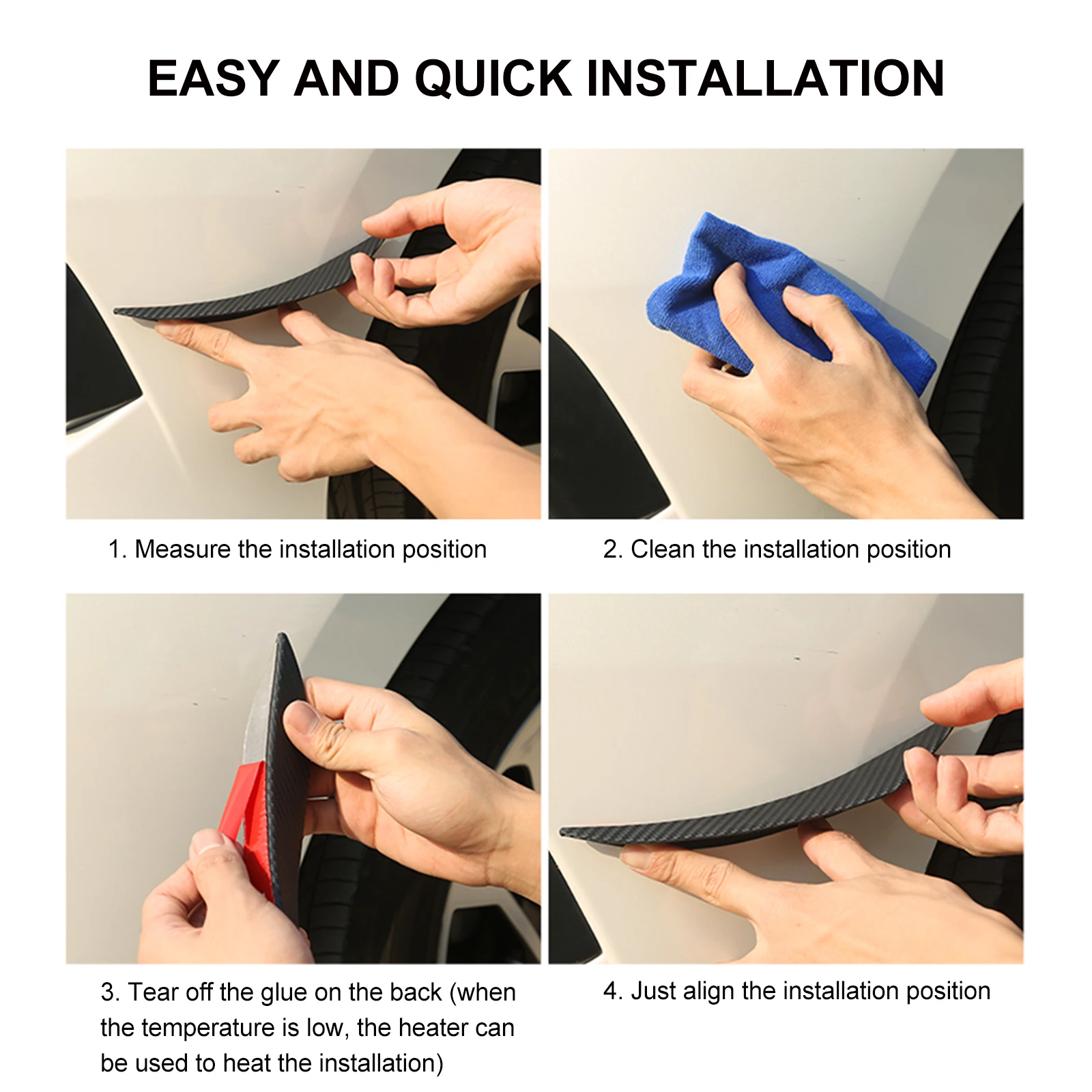 EASY AND QUICK INSTALLATION

1. Measure the installation position

2. Clean the installation position

3. Tear off the glue on the back (when the temperature is low, the heater can be used to heat the installation)

4. Just align the installation position