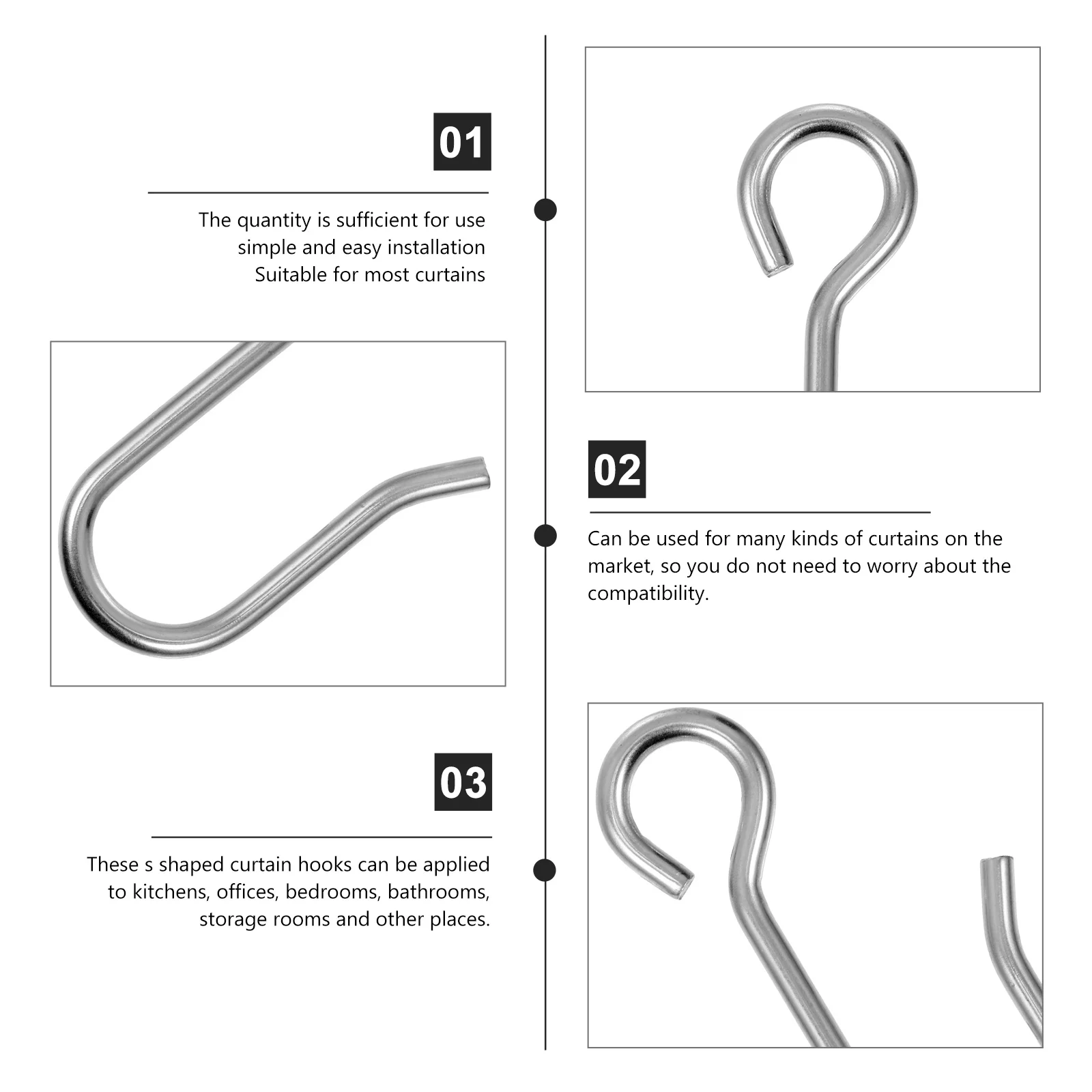 01

The quantity is sufficient for use
simple and easy installation
Suitable for most curtains

02

Can be used for many kinds of curtains on the market, so you do not need to worry about the compatibility.

03

These s shaped curtain hooks can be applied to kitchens, offices, bedrooms, bathrooms, storage rooms and other places.