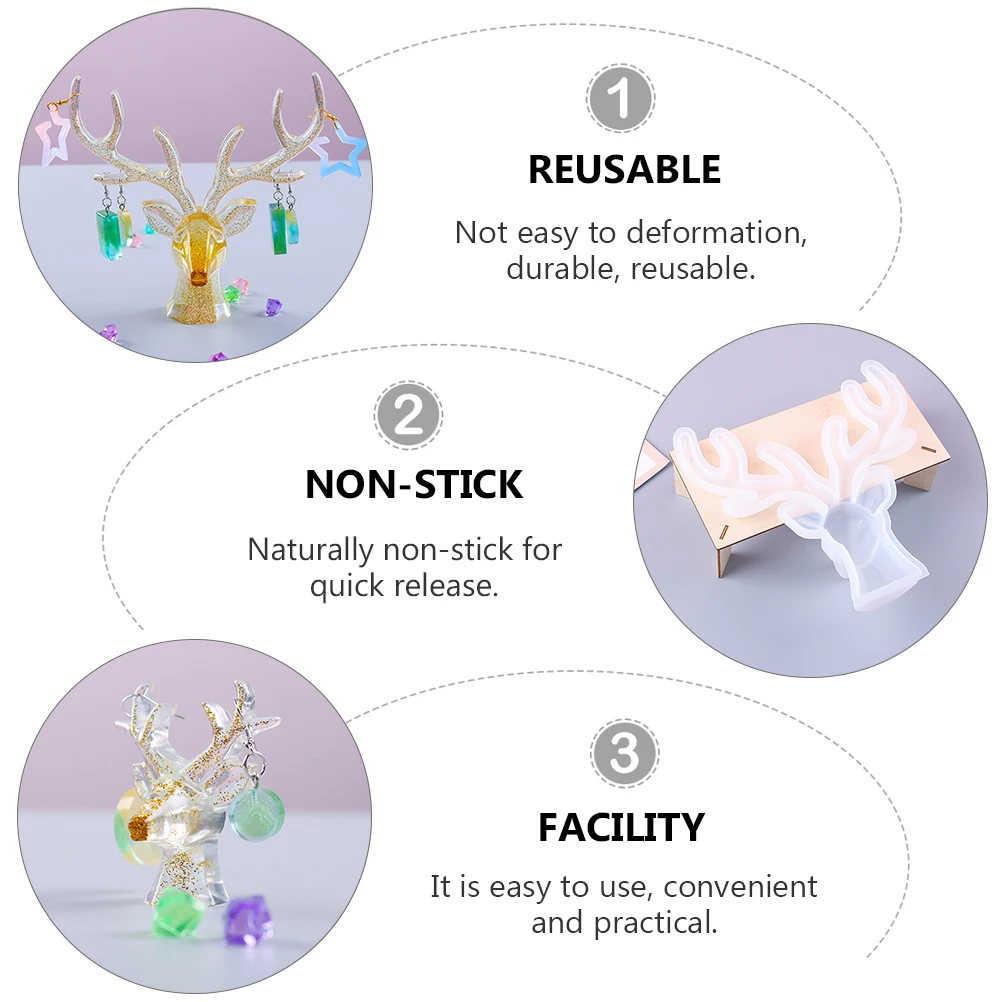 1
REUSABLE
Not easy to deformation, durable, reusable.

2
NON-STICK
Naturally non-stick for quick release.

3
FACILITY
It is easy to use, convenient and practical.