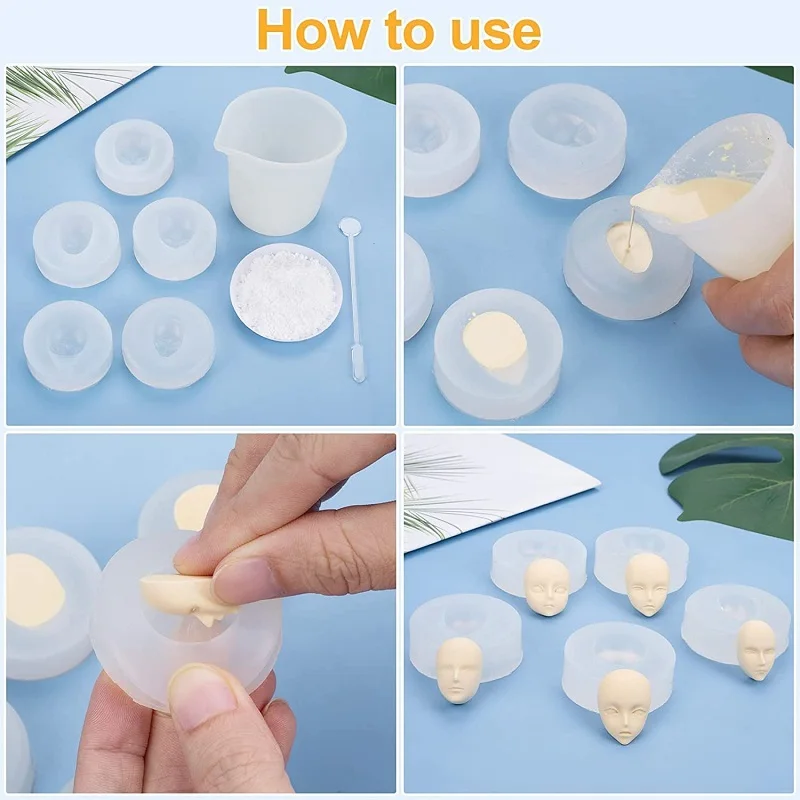 How to use