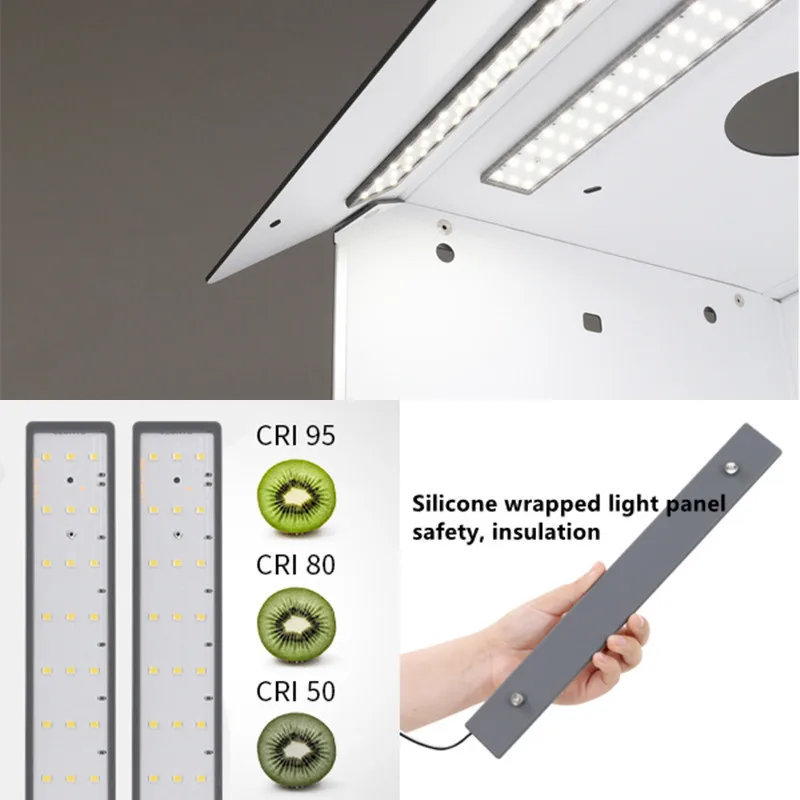 CRI 95

CRI 80

CRI 50

Silicone wrapped light panel safety, insulation