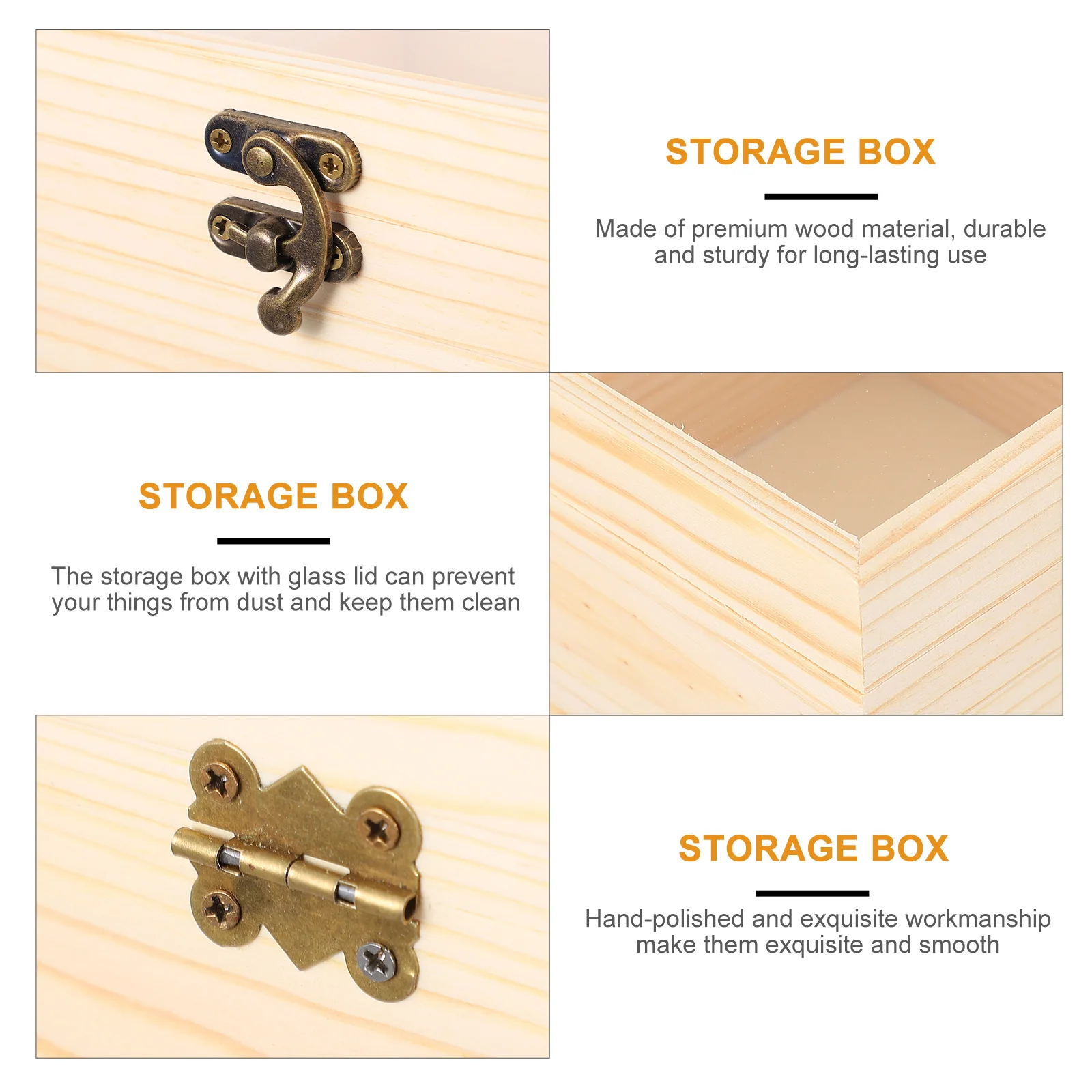 STORAGE BOX

Made of premium wood material, durable and sturdy for long-lasting use

STORAGE BOX

The storage box with glass lid can prevent your things from dust and keep them clean

STORAGE BOX

Hand-polished and exquisite workmanship make them exquisite and smooth