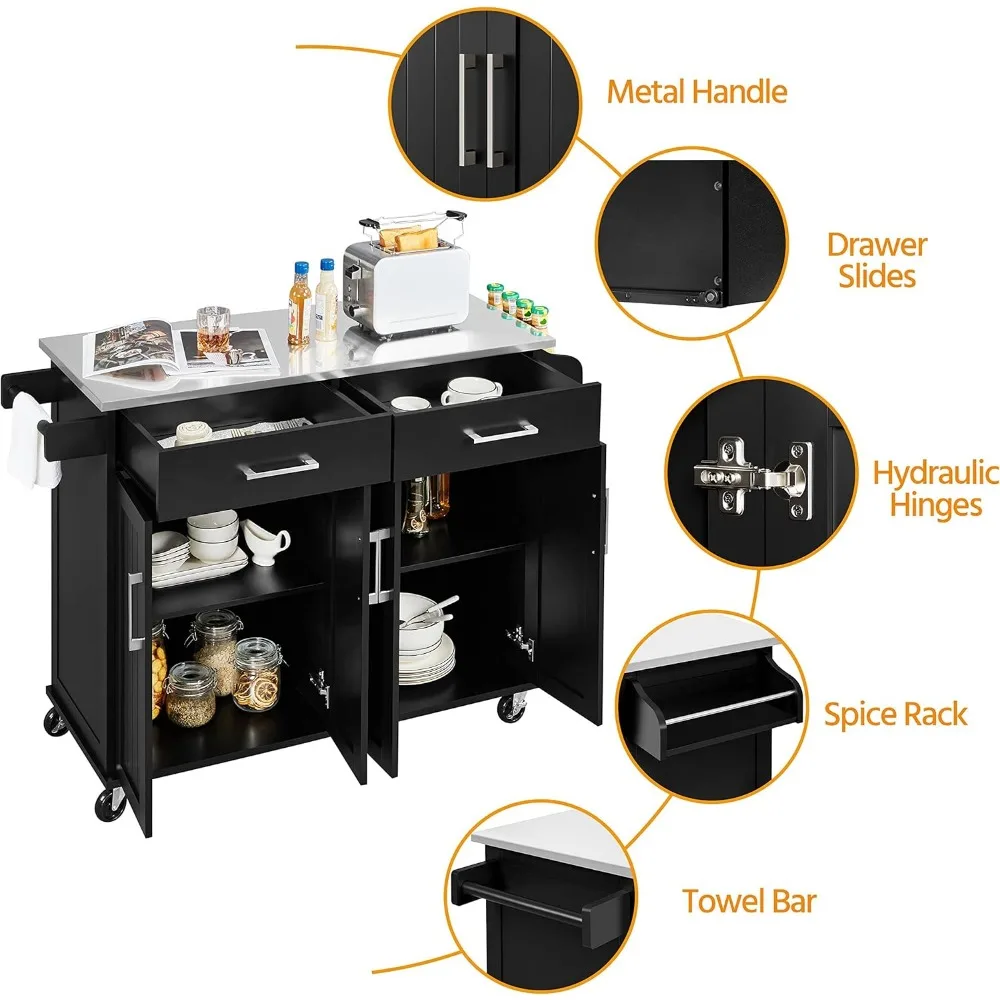 Metal Handle

Drawer Slides

Hydraulic Hinges

Spice Rack

Towel Bar