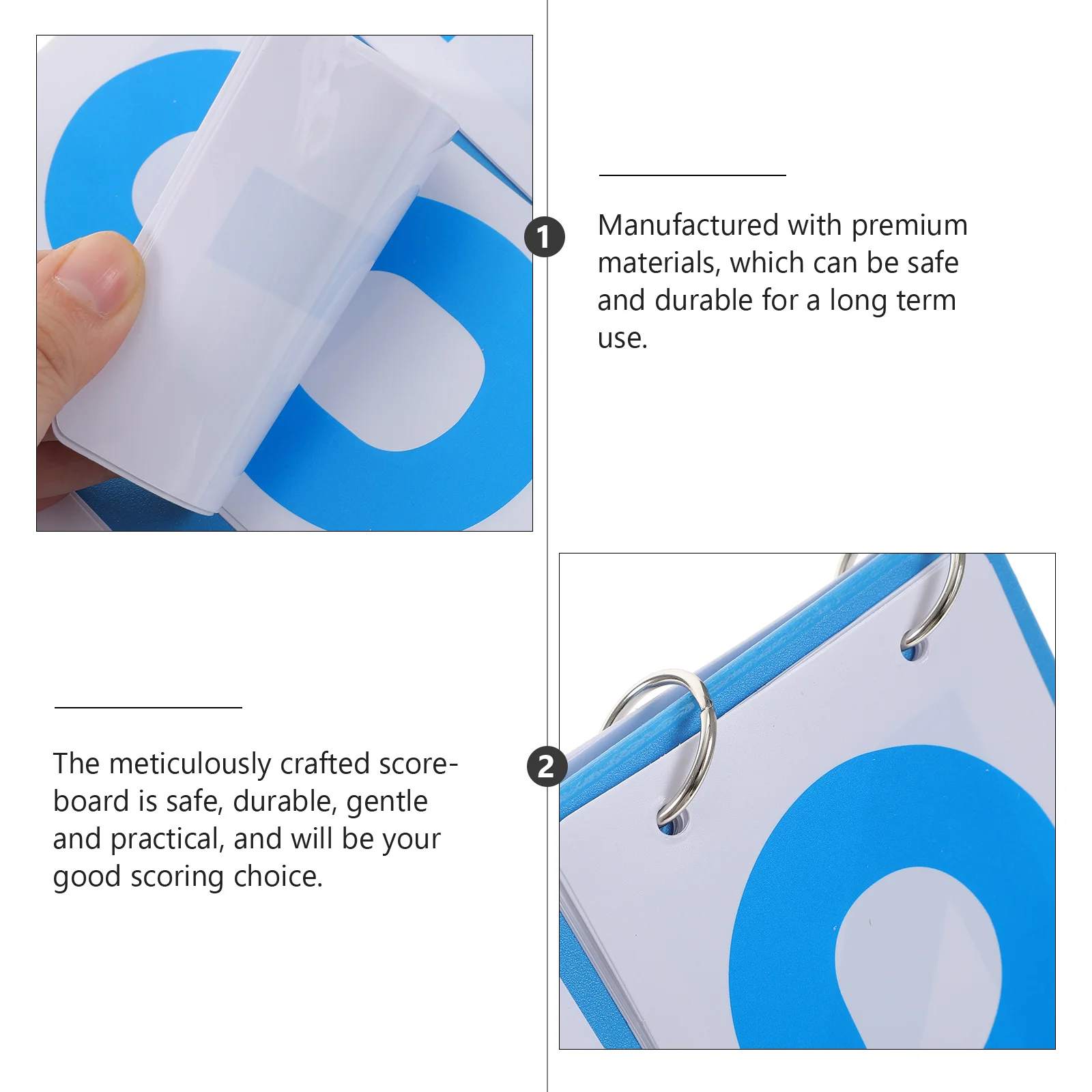 1

Manufactured with premium materials, which can be safe and durable for a long term use.

2

The meticulously crafted scoreboard is safe, durable, gentle and practical, and will be your good scoring choice.