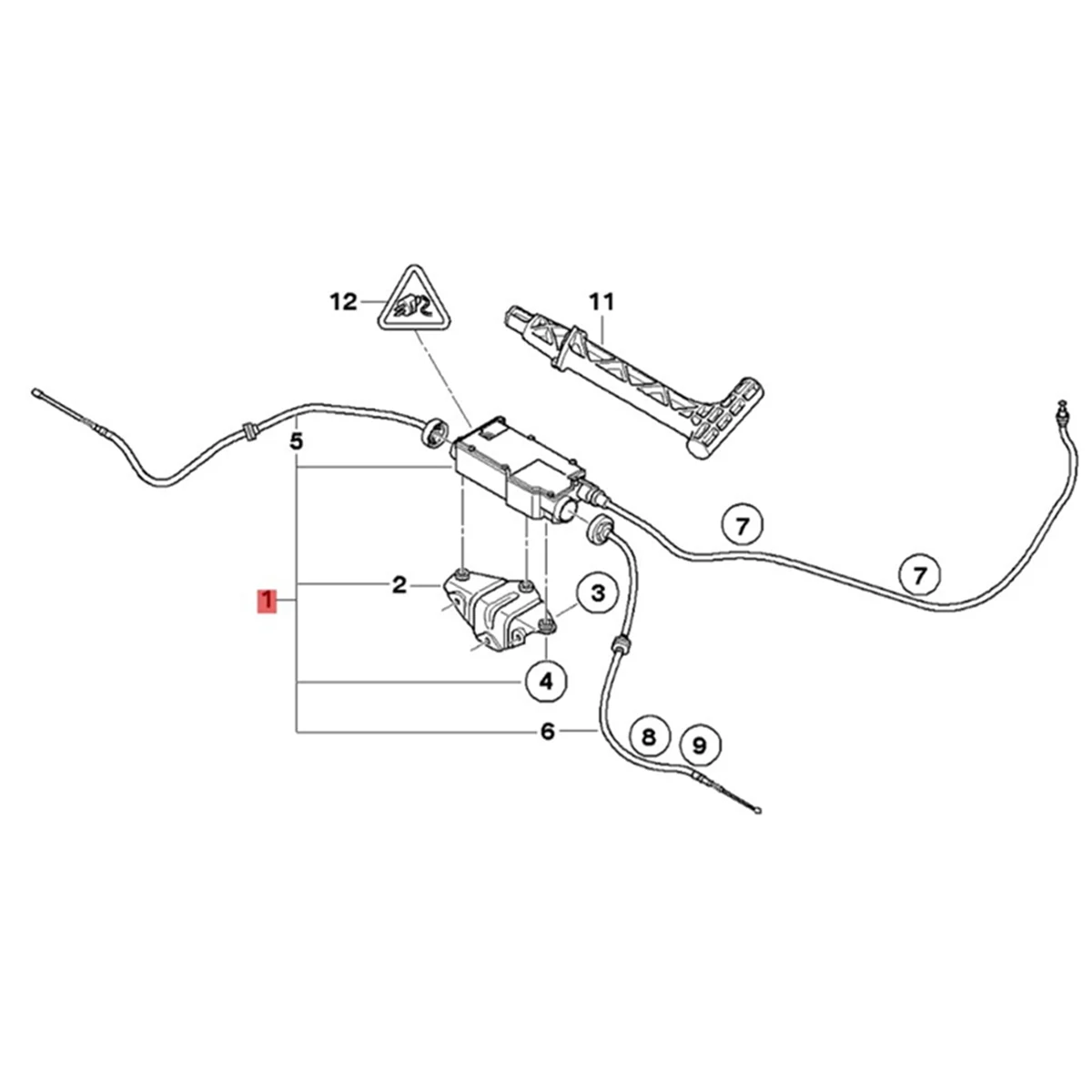 12
11
5
7
7
1
2
3
4
6
8
9