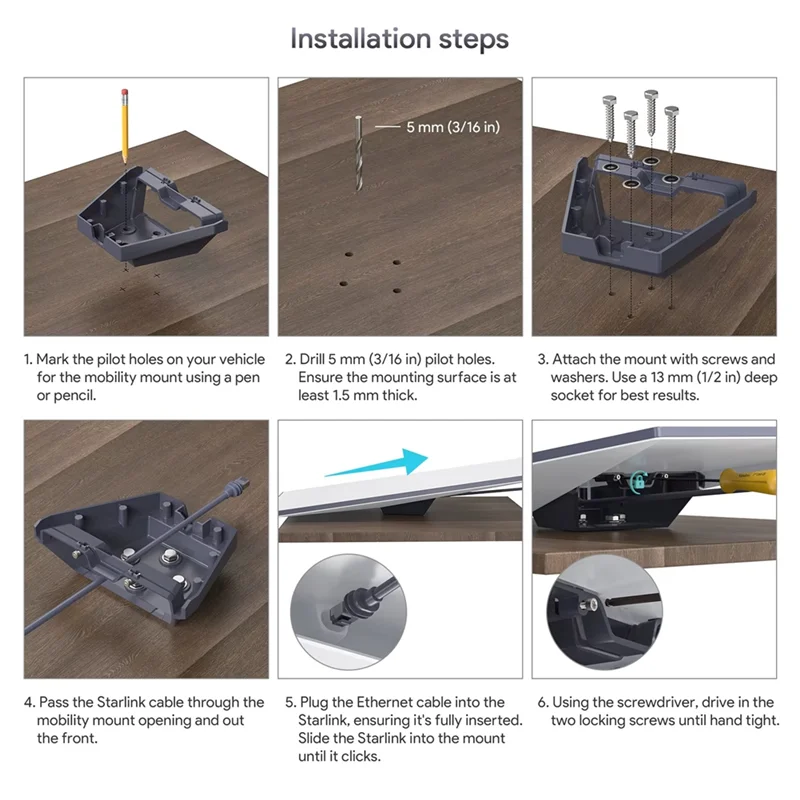 Installation steps

5 mm (3/16 in)

1. Mark the pilot holes on your vehicle for the mobility mount using a pen or pencil.

2. Drill 5 mm (3/16 in) pilot holes. Ensure the mounting surface is at least 1.5 mm thick.

3. Attach the mount with screws and washers. Use a 13 mm (1/2 in) deep socket for best results.

4. Pass the Starlink cable through the mobility mount opening and out the front.

5. Plug the Ethernet cable into the Starlink, ensuring it's fully inserted. Slide the Starlink into the mount until it clicks.

6. Using the screwdriver, drive in the two locking screws until hand tight.