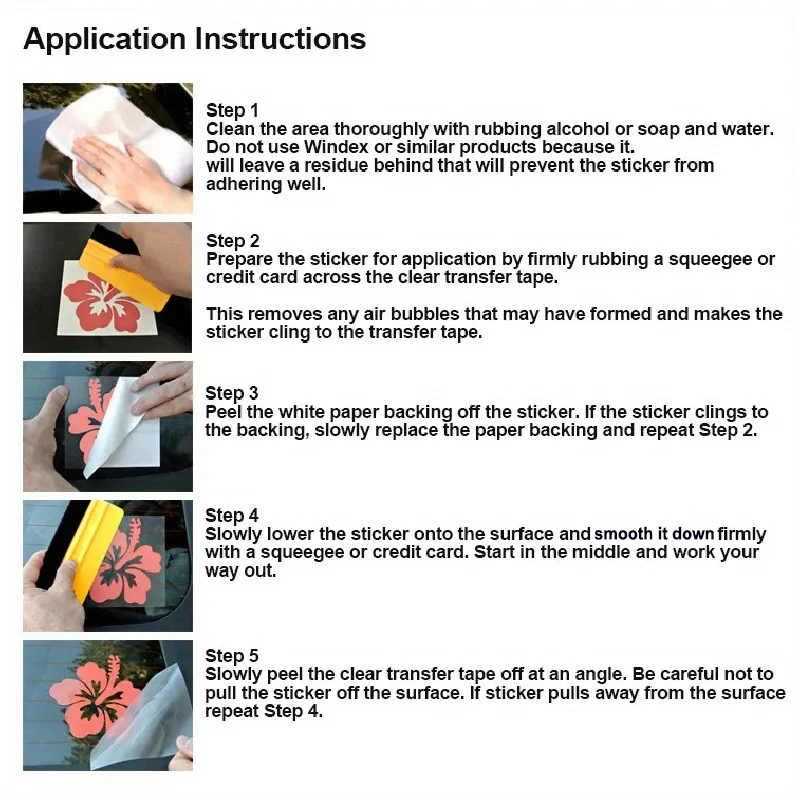 Application Instructions

Step 1
Clean the area thoroughly with rubbing alcohol or soap and water. Do not use Windex or similar products because it.
will leave a residue behind that will prevent the sticker from adhering well.

Step 2
Prepare the sticker for application by firmly rubbing a squeegee or credit card across the clear transfer tape.

This removes any air bubbles that may have formed and makes the sticker cling to the transfer tape.

Step 3
Peel the white paper backing off the sticker. If the sticker clings to the backing, slowly replace the paper backing and repeat Step 2.

Step 4
Slowly lower the sticker onto the surface and smooth it down firmly with a squeegee or credit card. Start in the middle and work your way out.

Step 5
Slowly peel the clear transfer tape off at an angle. Be careful not to pull the sticker off the surface. If sticker pulls away from the surface repeat Step 4.