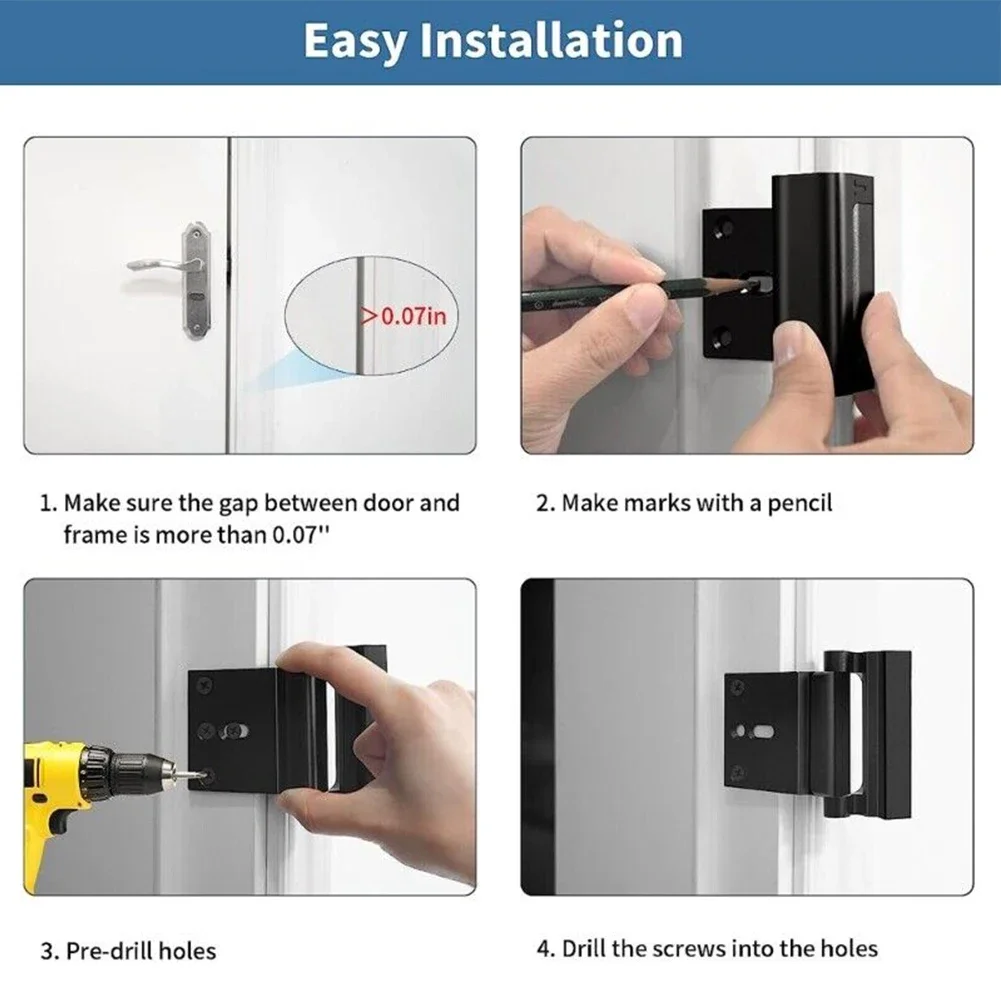 Easy Installation

>0.07in

1. Make sure the gap between door and frame is more than 0.07''

2. Make marks with a pencil

3. Pre-drill holes

4. Drill the screws into the holes