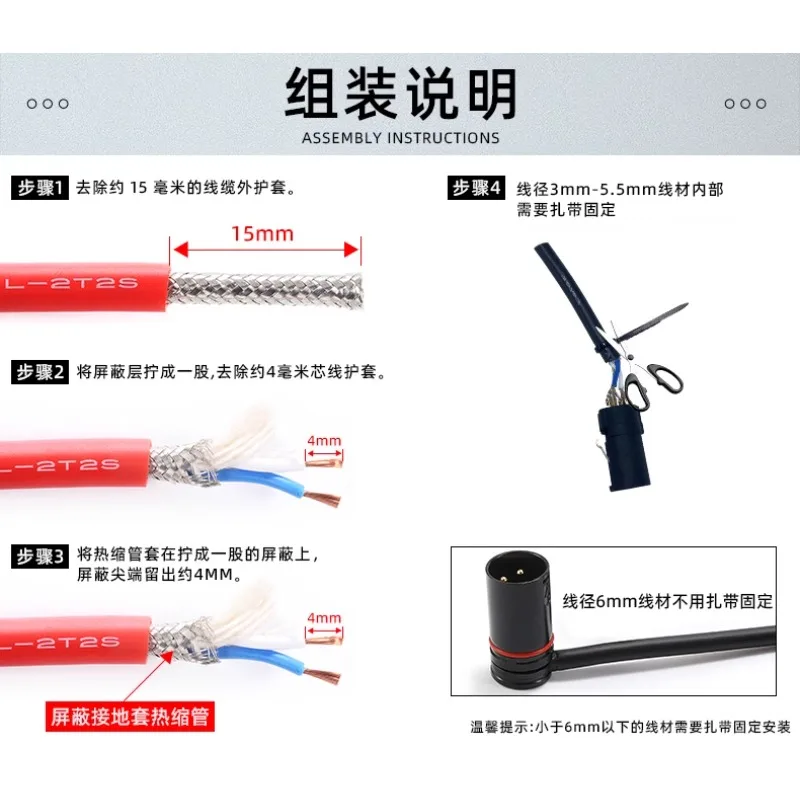 组装说明
ASSEMBLY INSTRUCTIONS

步骤1 去除约 15 毫米的线缆外护套。

15mm

L-2T2S

步骤2 将屏蔽层拧成一股,去除约4毫米芯线护套。

4mm

L-2T2S

步骤3 将热缩管套在拧成一股的屏蔽上,屏蔽尖端留出约4MM。

4mm

L-2T2S

屏蔽接地套热缩管

步骤4 线径3mm-5.5mm线材内部需要扎带固定

线径6mm线材不用扎带固定

温馨提示:小于6mm以下的线材需要扎带固定安装