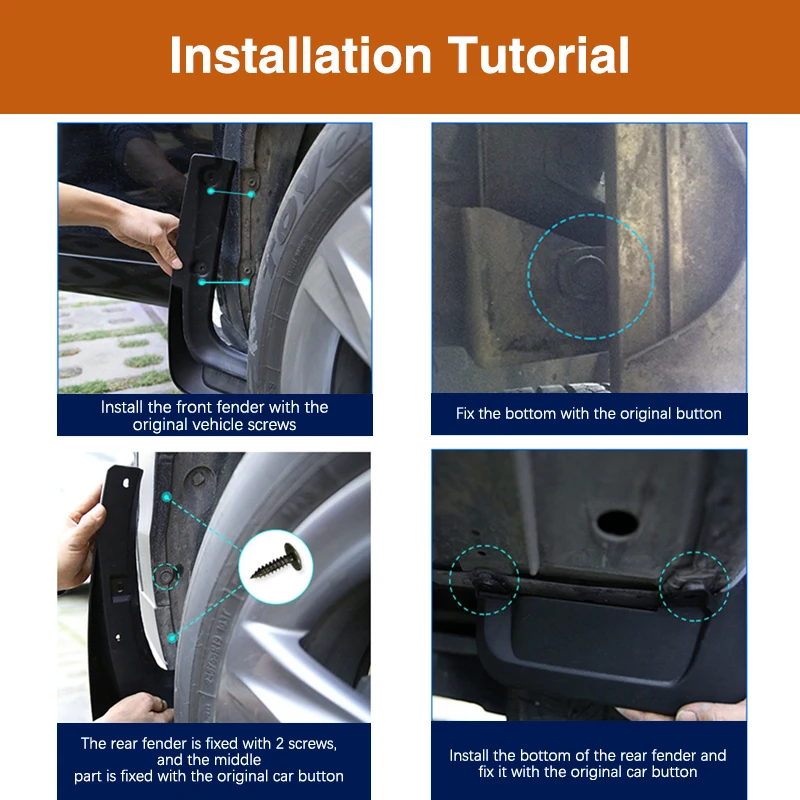 Installation Tutorial

Install the front fender with the original vehicle screws

Fix the bottom with the original button

The rear fender is fixed with 2 screws, and the middle part is fixed with the original car button

Install the bottom of the rear fender and fix it with the original car button