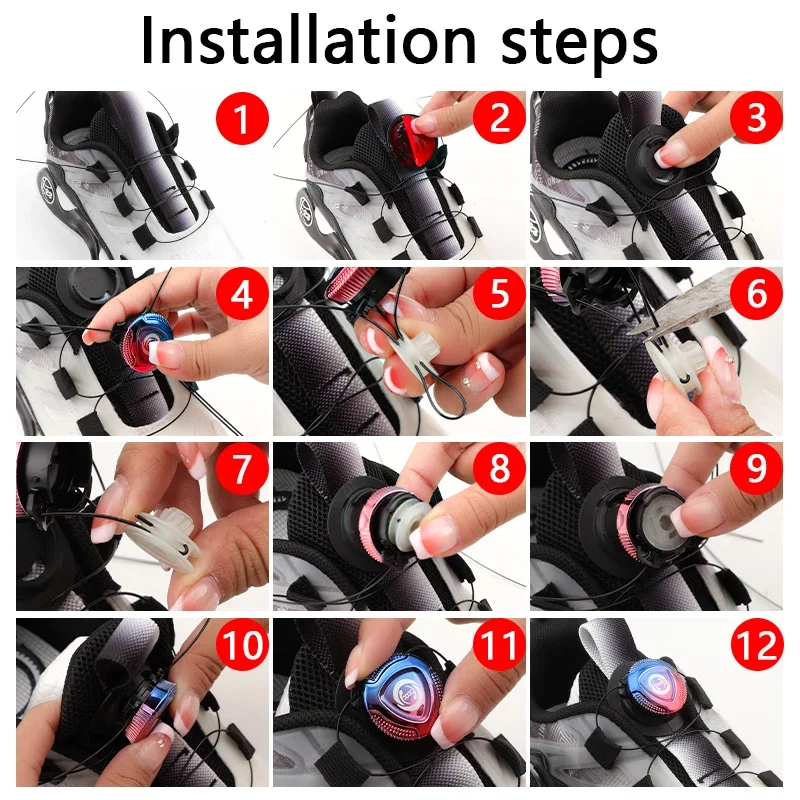 Installation steps

1
2
3
4
5
6
7
8
9
10
11
12