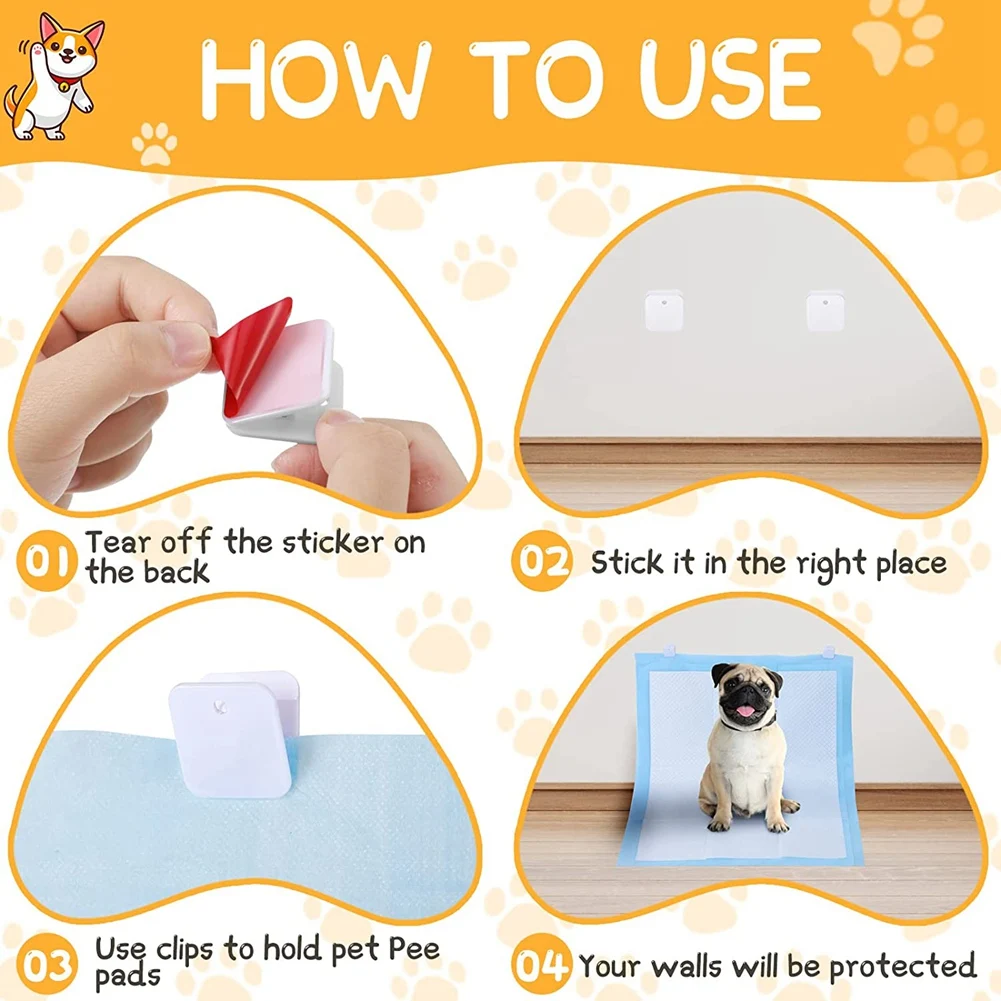 HOW TO USE

01 Tear off the sticker on the back

02 Stick it in the right place

03 Use clips to hold pet Pee pads

04 Your walls will be protected