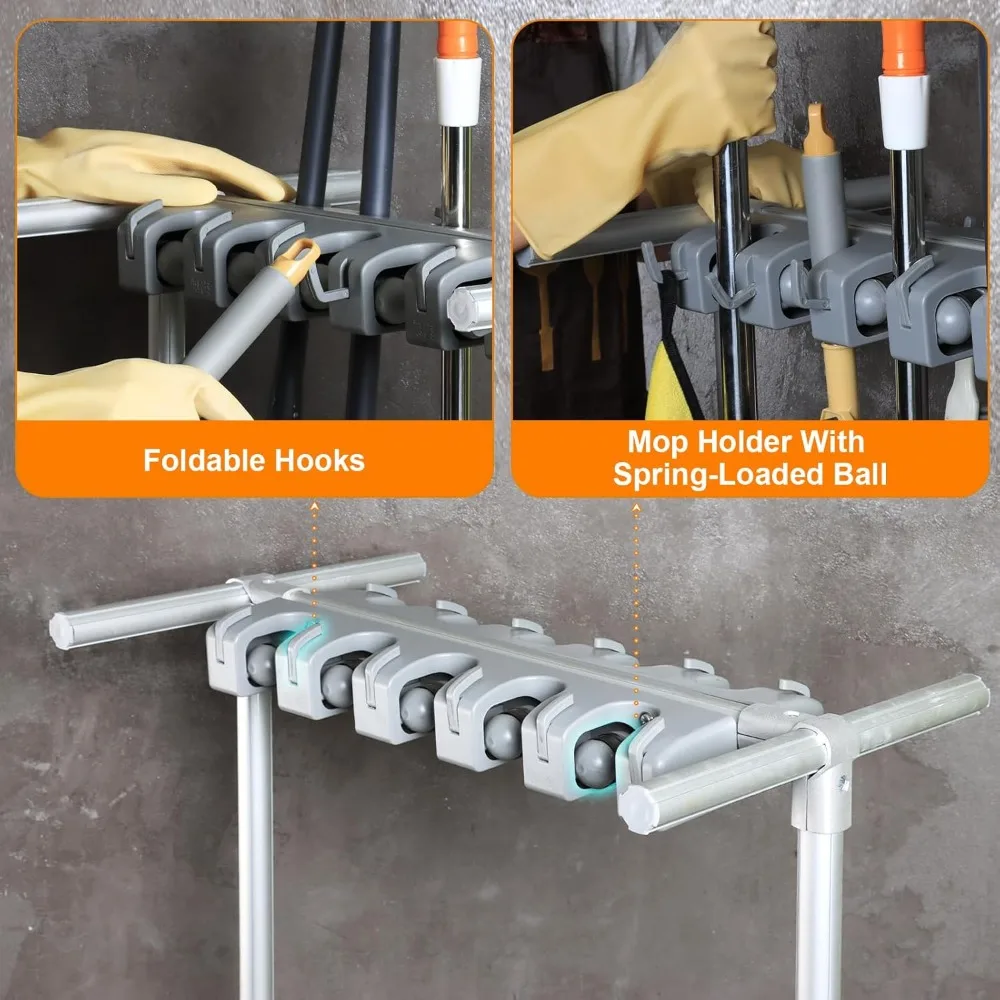 Foldable Hooks

Mop Holder With Spring-Loaded Ball