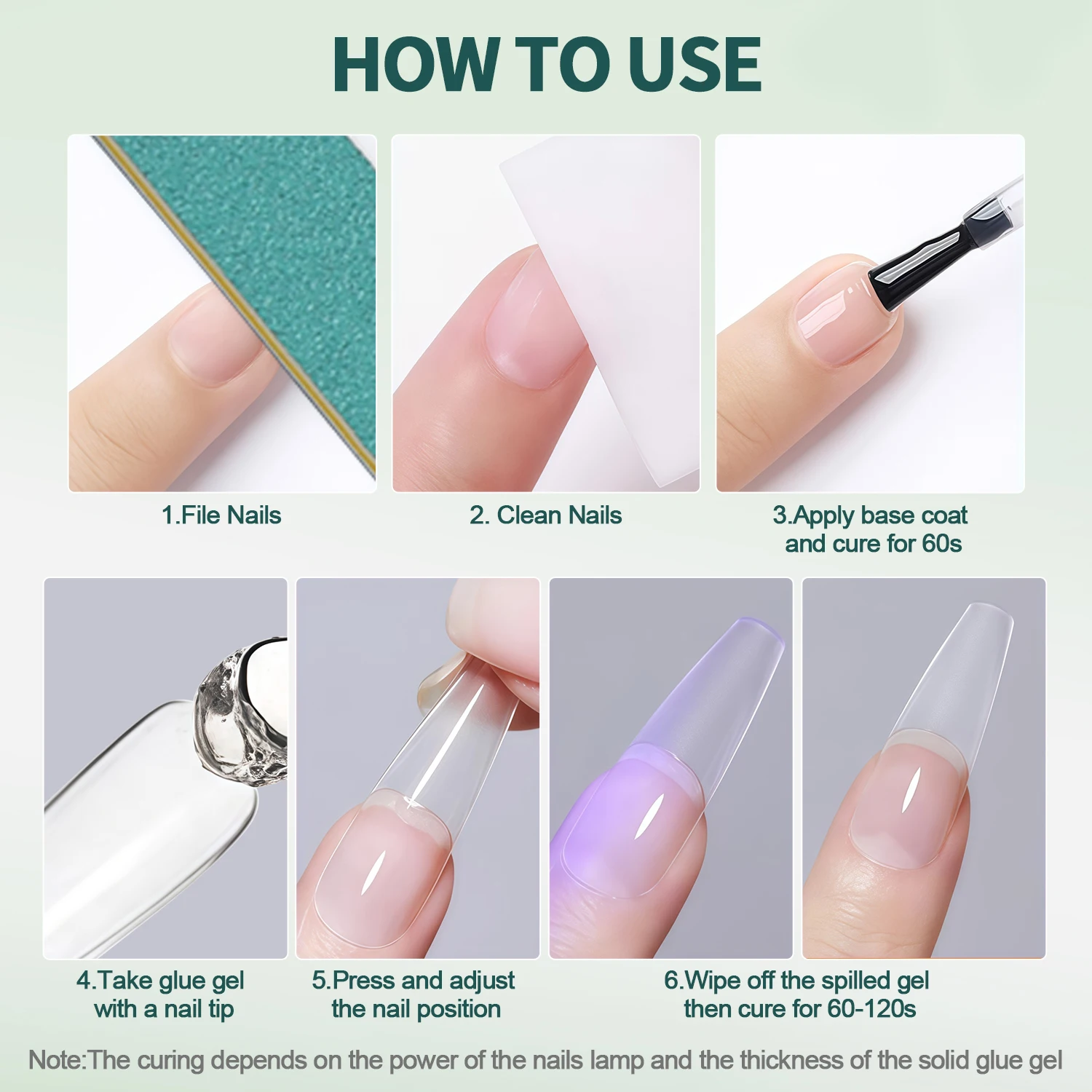 HOW TO USE

1.File Nails

2. Clean Nails

3.Apply base coat and cure for 60s

4.Take glue gel with a nail tip

5.Press and adjust the nail position

6.Wipe off the spilled gel then cure for 60-120s

Note:The curing depends on the power of the nails lamp and the thickness of the solid glue gel