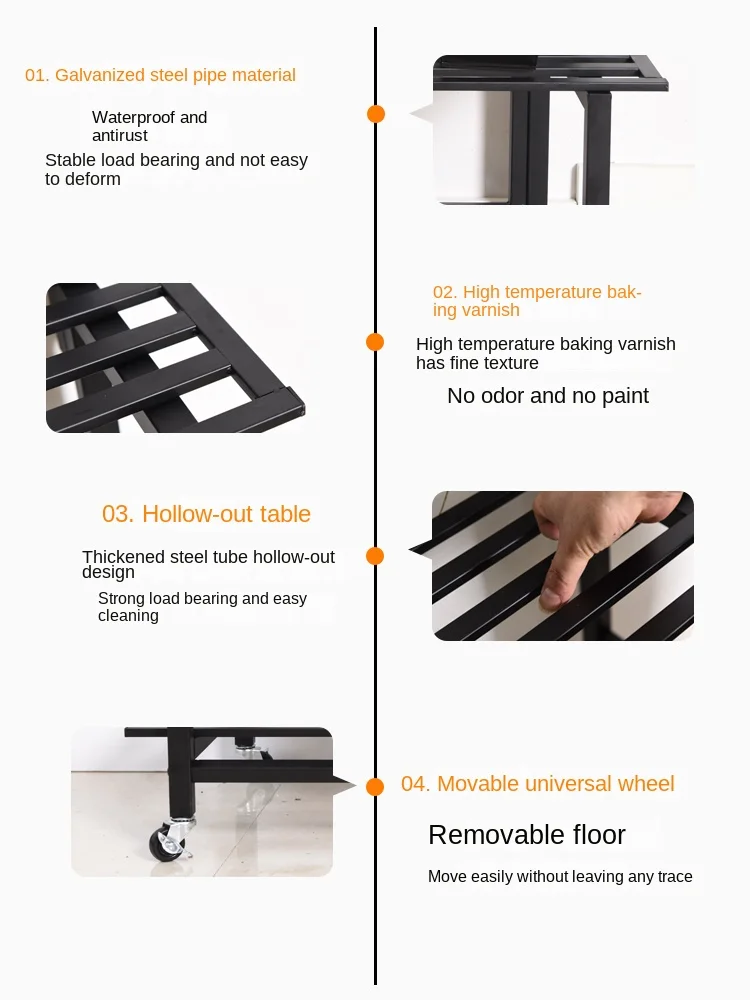 01. Galvanized steel pipe material

Waterproof and antirust

Stable load bearing and not easy to deform

02. High temperature baking varnish

High temperature baking varnish has fine texture

No odor and no paint

03. Hollow-out table

Thickened steel tube hollow-out design

Strong load bearing and easy cleaning

04. Movable universal wheel

Removable floor

Move easily without leaving any trace