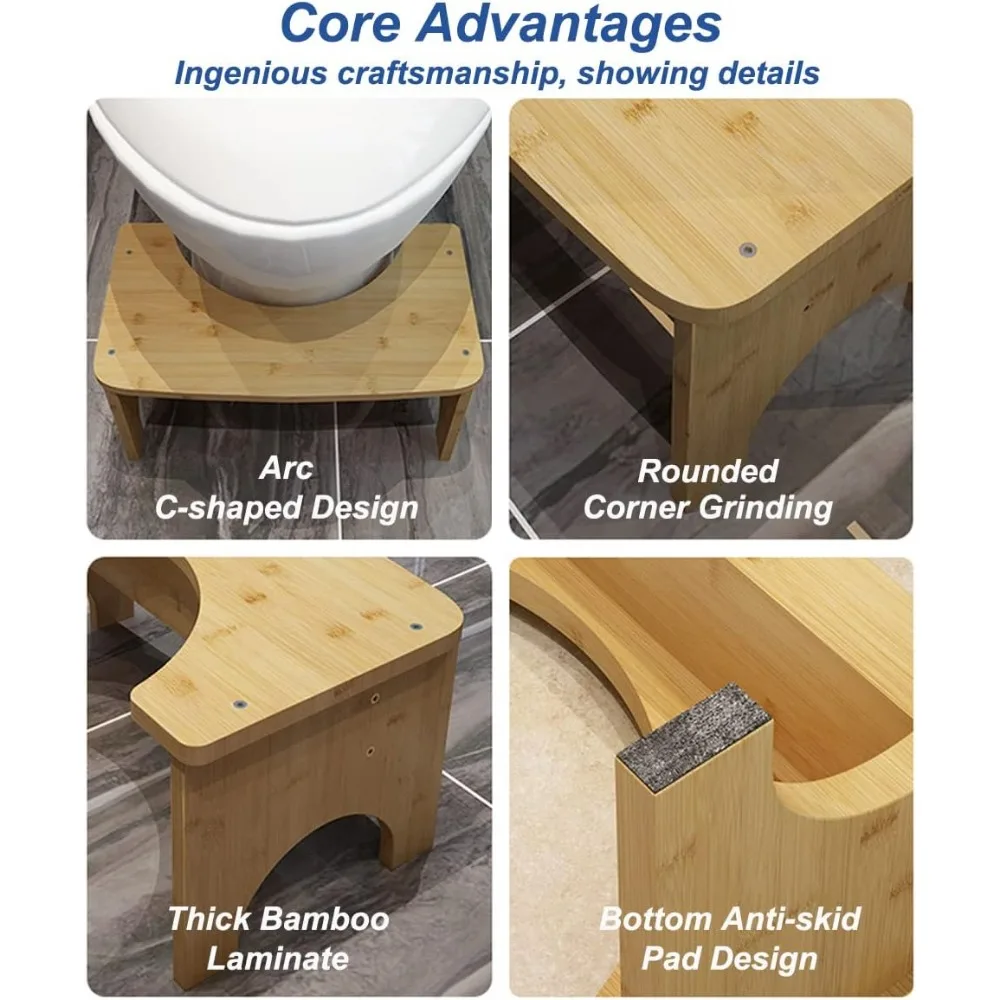 Core Advantages
Ingenious craftsmanship, showing details

Arc
C-shaped Design

Rounded
Corner Grinding

Thick Bamboo
Laminate

Bottom Anti-skid
Pad Design