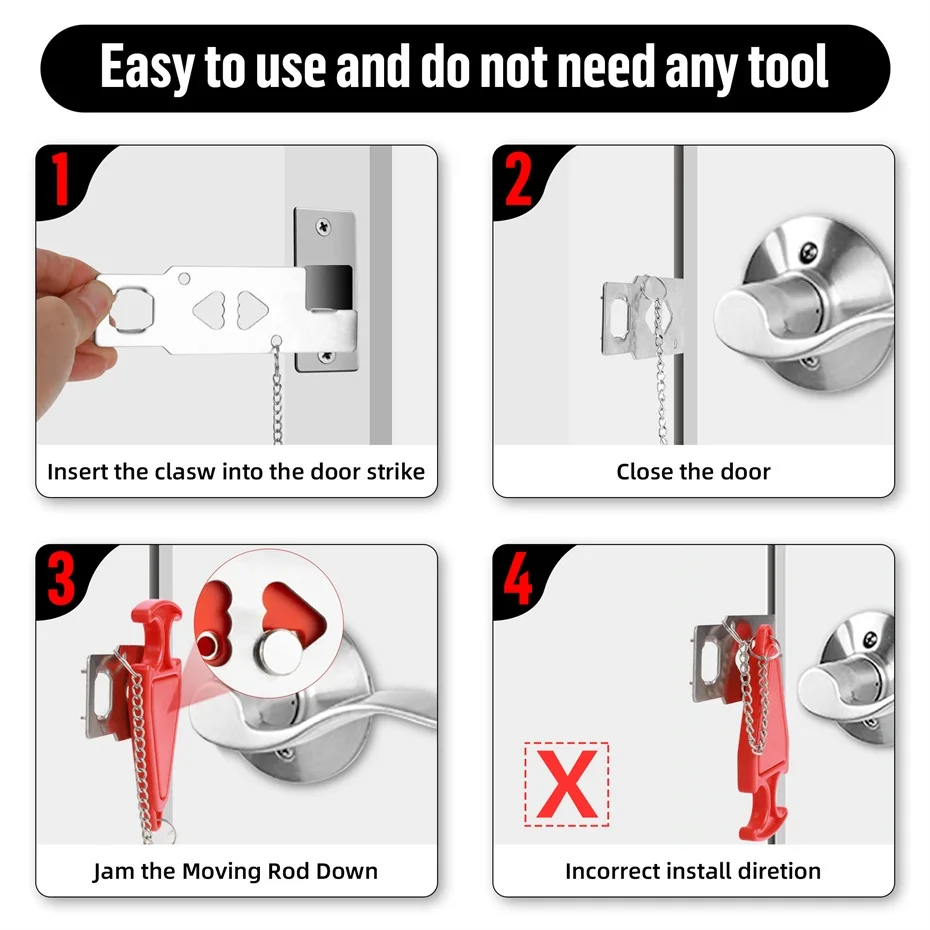 Easy to use and do not need any tool

1

Insert the clasw into the door strike

2

Close the door

3

Jam the Moving Rod Down

4

X

Incorrect install diretion