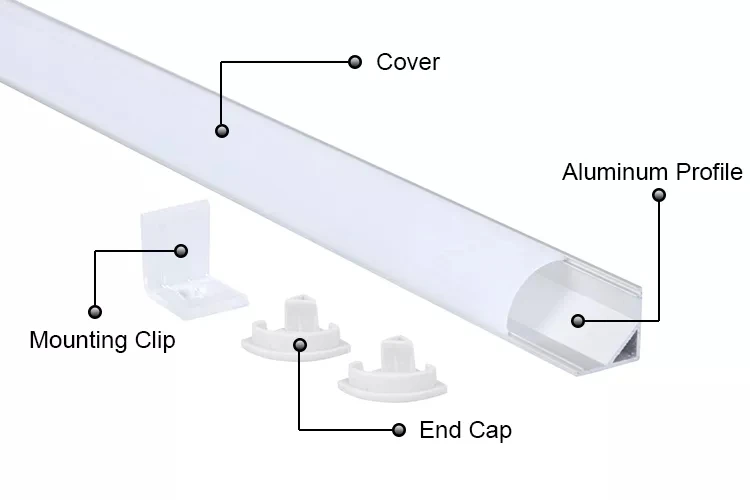 Cover

Aluminum Profile

Mounting Clip

End Cap