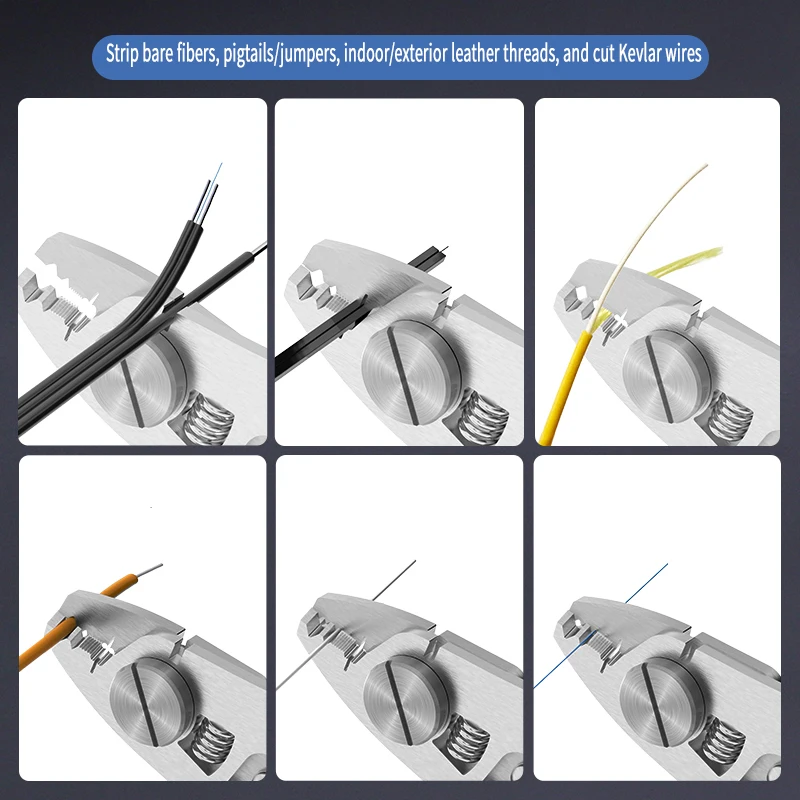 Strip bare fibers, pigtails/jumpers, indoor/exterior leather threads, and cut Kevlar wires