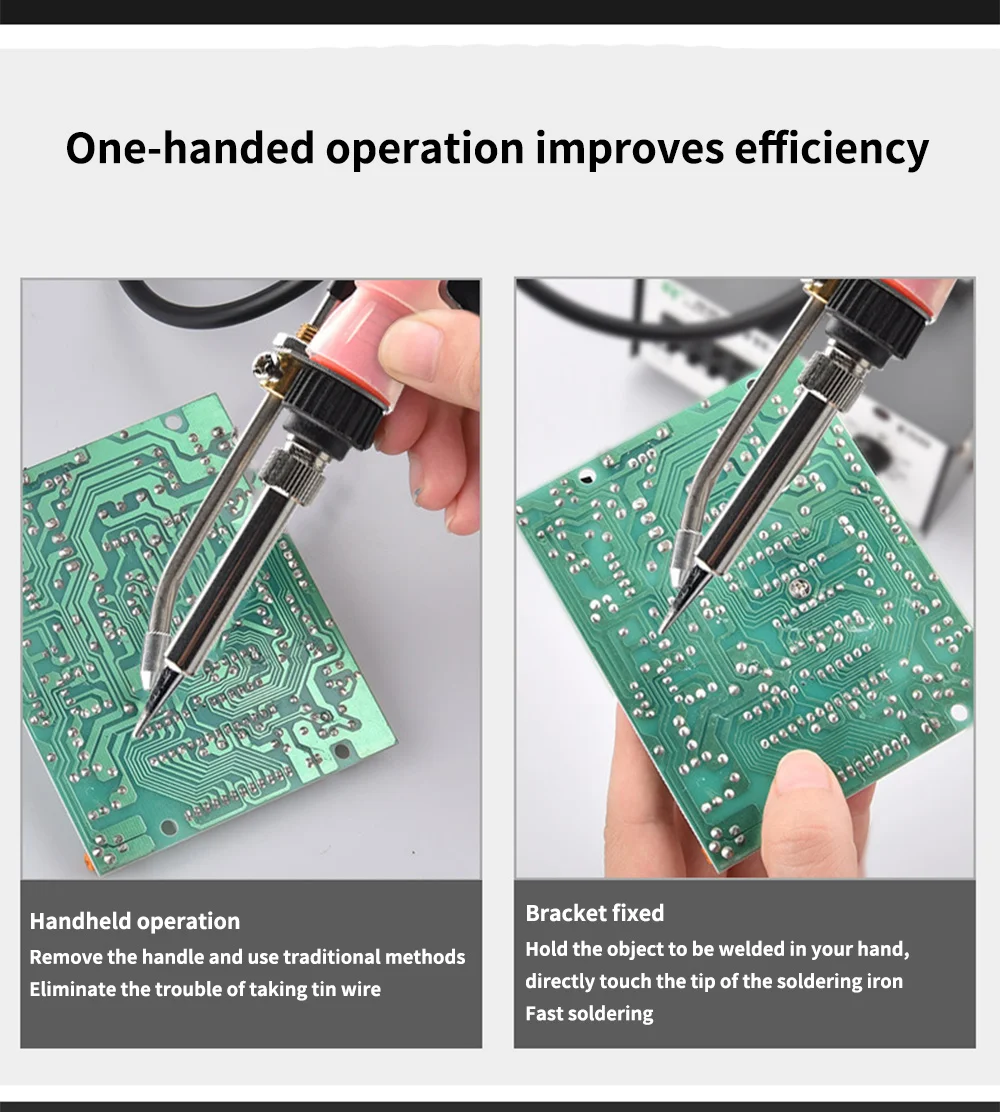 One-handed operation improves efficiency

Handheld operation
Remove the handle and use traditional methods
Eliminate the trouble of taking tin wire

Bracket fixed
Hold the object to be welded in your hand, directly touch the tip of the soldering iron
Fast soldering