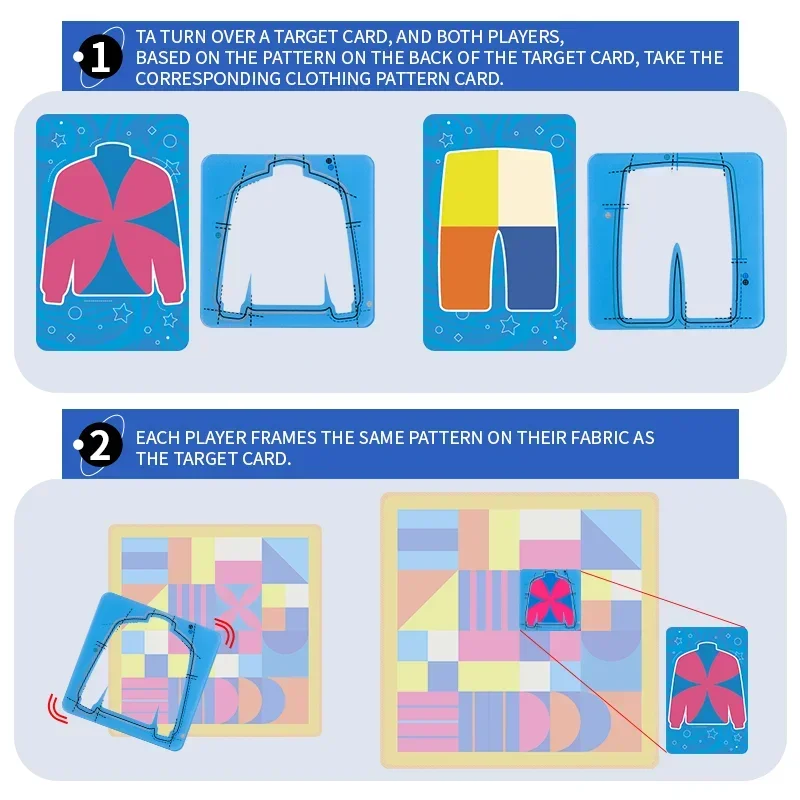 1

TA TURN OVER A TARGET CARD, AND BOTH PLAYERS, BASED ON THE PATTERN ON THE BACK OF THE TARGET CARD, TAKE THE CORRESPONDING CLOTHING PATTERN CARD.

2

EACH PLAYER FRAMES THE SAME PATTERN ON THEIR FABRIC AS THE TARGET CARD.