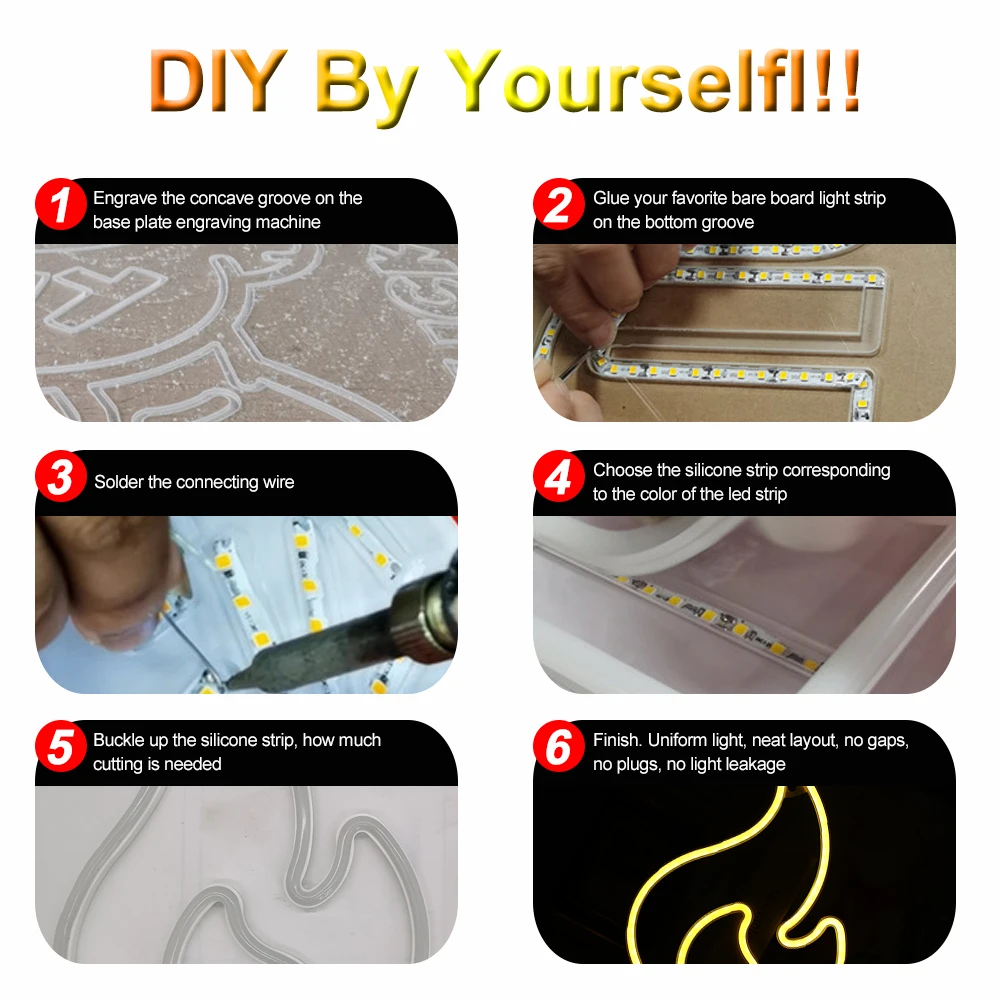 DIY By Yourselfl!!

1 Engrave the concave groove on the base plate engraving machine

2 Glue your favorite bare board light strip on the bottom groove

3 Solder the connecting wire

4 Choose the silicone strip corresponding to the color of the led strip

5 Buckle up the silicone strip, how much cutting is needed

6 Finish. Uniform light, neat layout, no gaps, no plugs, no light leakage