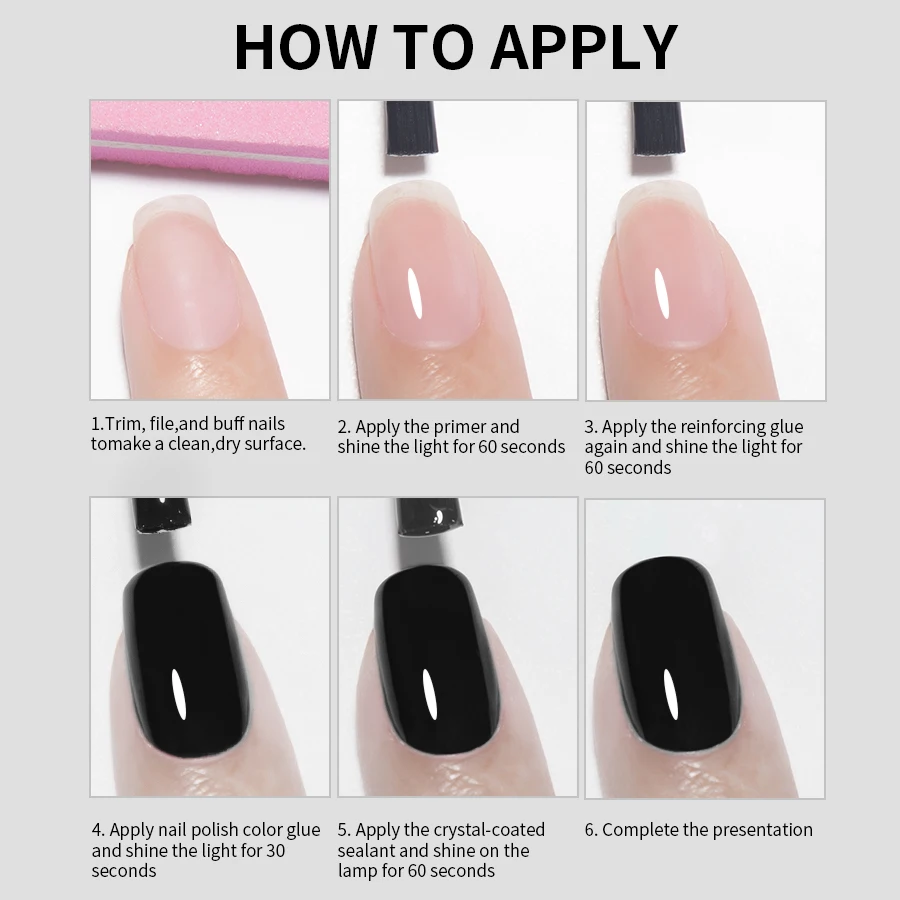 HOW TO APPLY

1.Trim, file,and buff nails tomake a clean,dry surface.

2. Apply the primer and shine the light for 60 seconds

3. Apply the reinforcing glue again and shine the light for 60 seconds

4. Apply nail polish color glue and shine the light for 30 seconds

5. Apply the crystal-coated sealant and shine on the lamp for 60 seconds

6. Complete the presentation