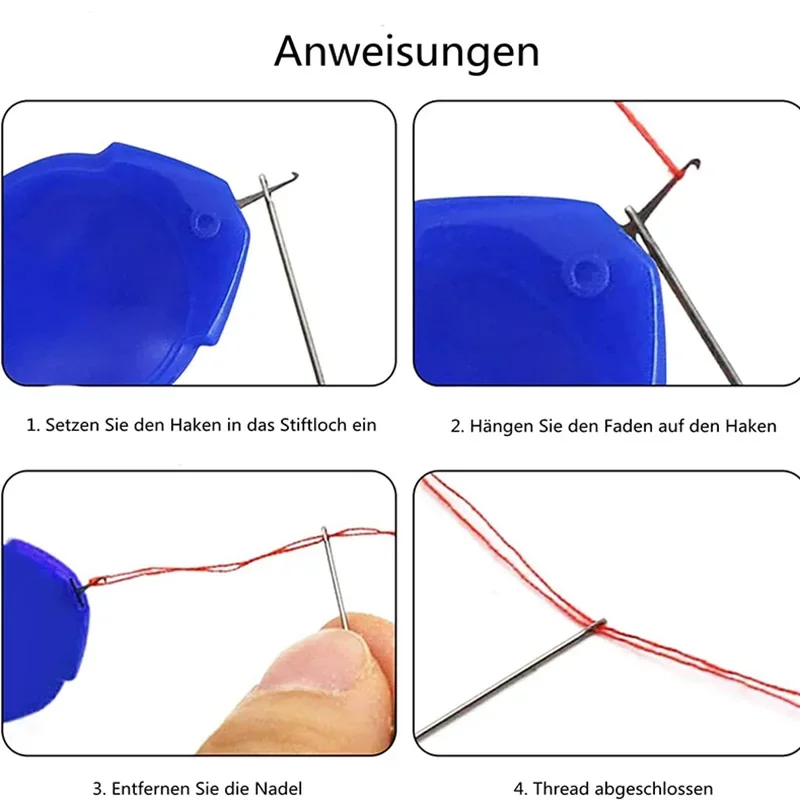 Anweisungen

1. Setzen Sie den Haken in das Stiftloch ein

2. Hängen Sie den Faden auf den Haken

3. Entfernen Sie die Nadel

4. Thread abgeschlossen