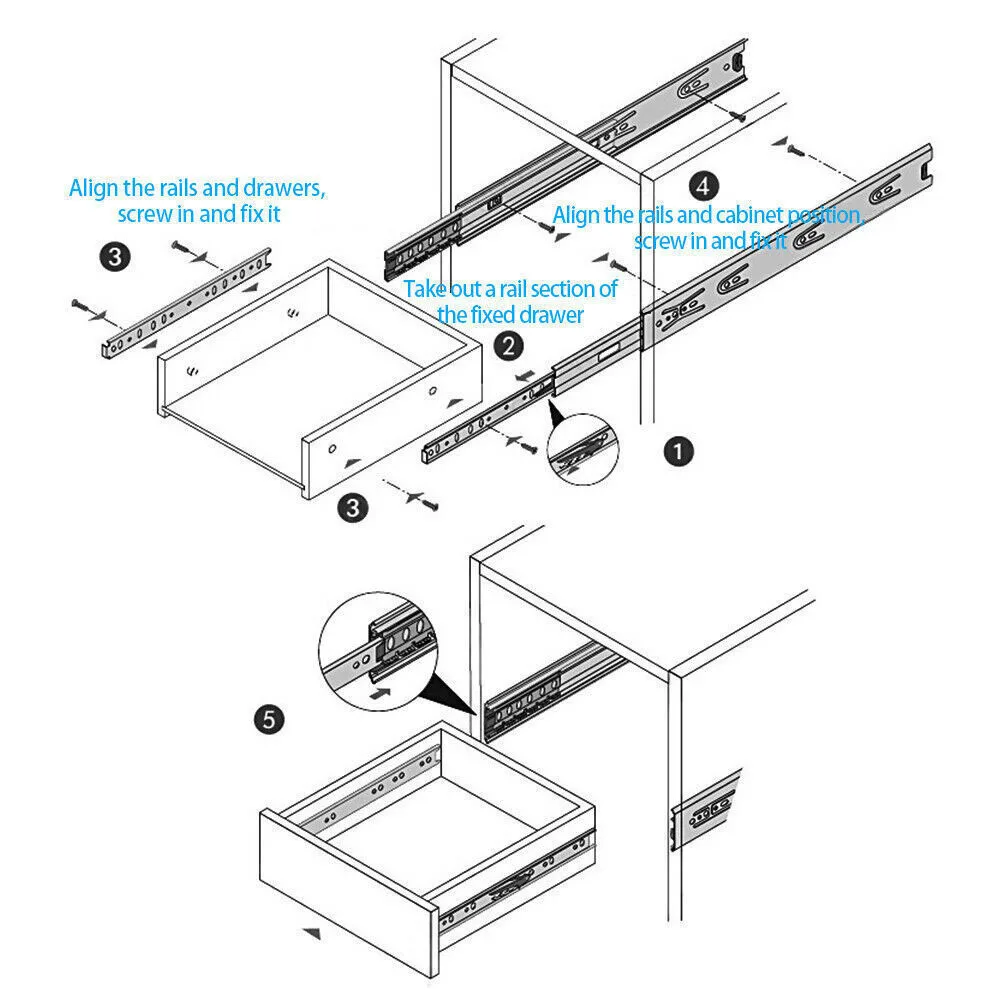 Align the rails and drawers, screw in and fix it

3

4

Align the rails and cabinet position, screw in and fix it

Take out a rail section of the fixed drawer

2

1

3

5