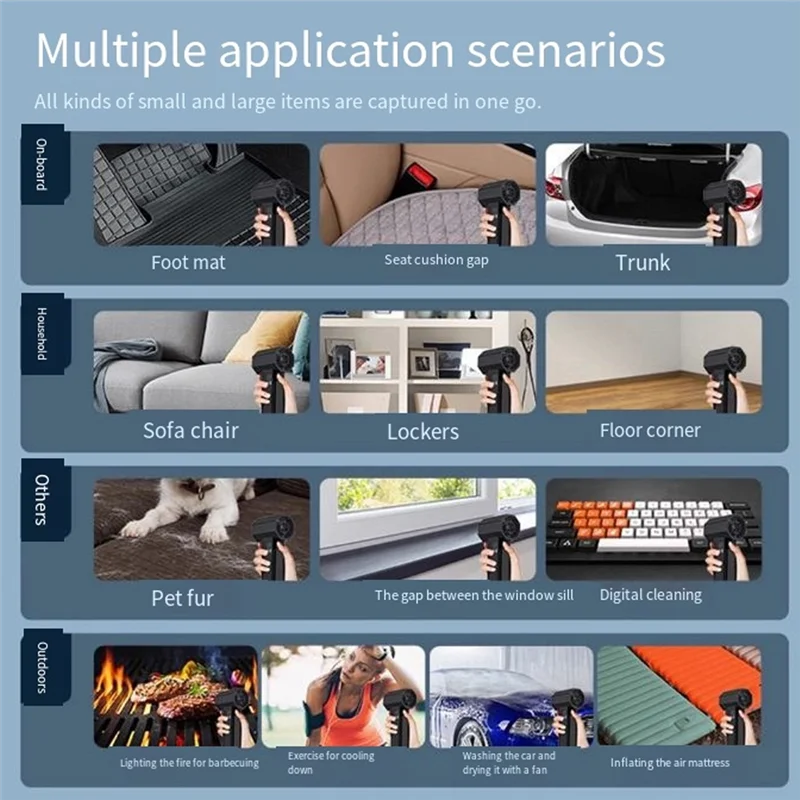 Multiple application scenarios

All kinds of small and large items are captured in one go.

On-board

Foot mat

Seat cushion gap

Trunk

Household

Sofa chair

Lockers

Floor corner

Others

Pet fur

The gap between the window sill

Digital cleaning

Outdoors

Lighting the fire for barbecuing

Exercise for cooling down

Washing the car and drying it with a fan

Inflating the air mattress