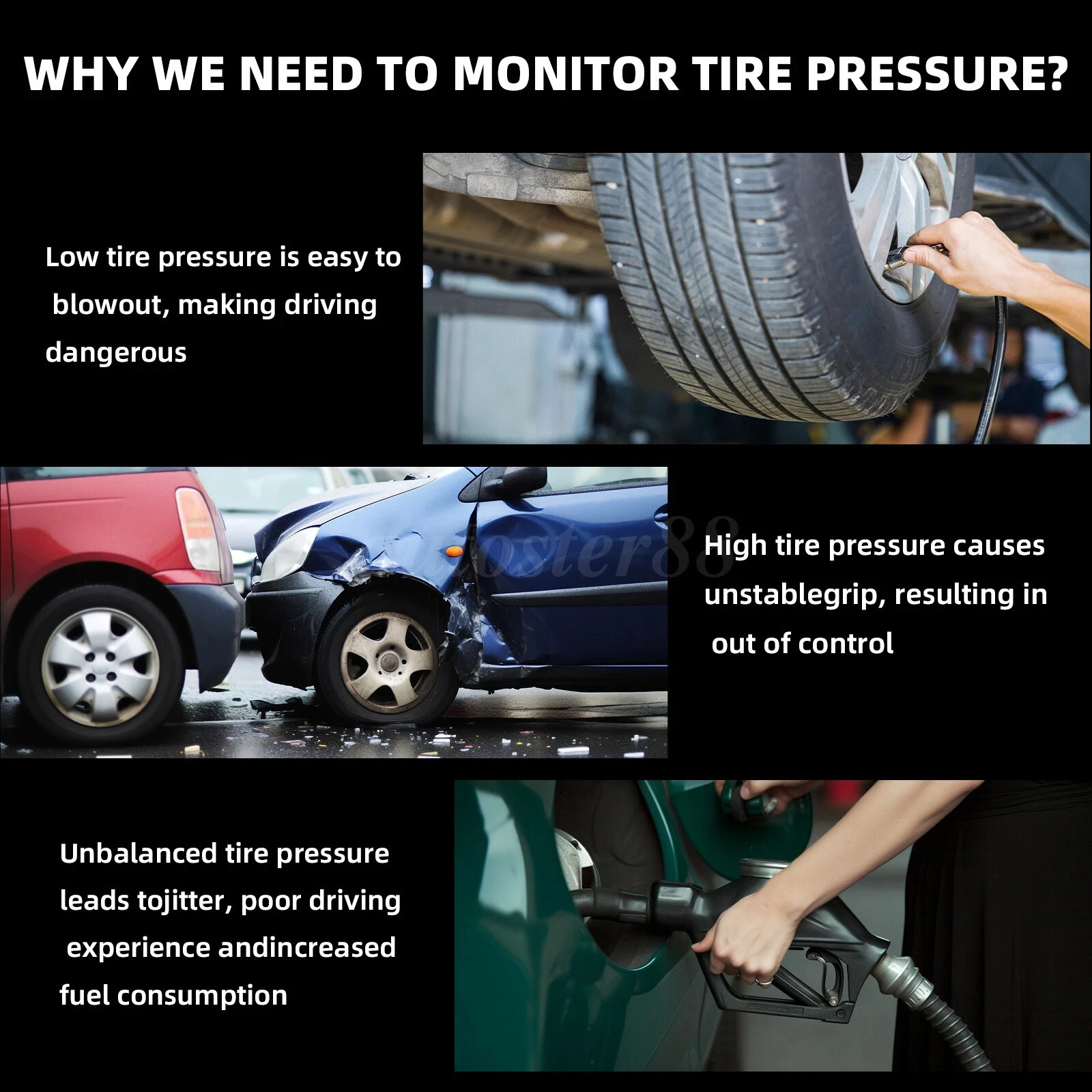 WHY WE NEED TO MONITOR TIRE PRESSURE?

Low tire pressure is easy to blowout, making driving dangerous

autoster88

High tire pressure causes unstablegrip, resulting in out of control

Unbalanced tire pressure leads tojitter, poor driving experience andincreased fuel consumption