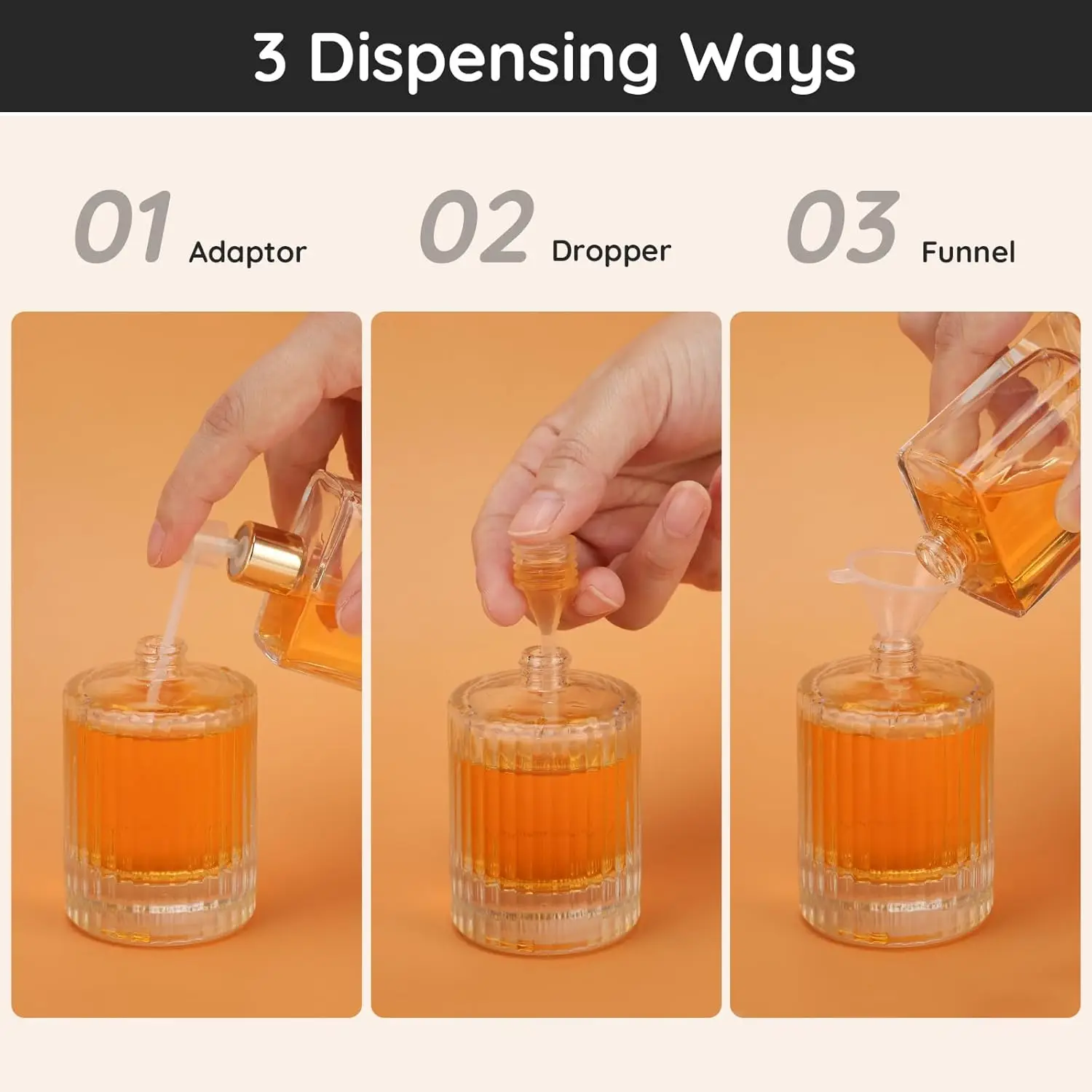 3 Dispensing Ways

01 Adaptor

02 Dropper

03 Funnel