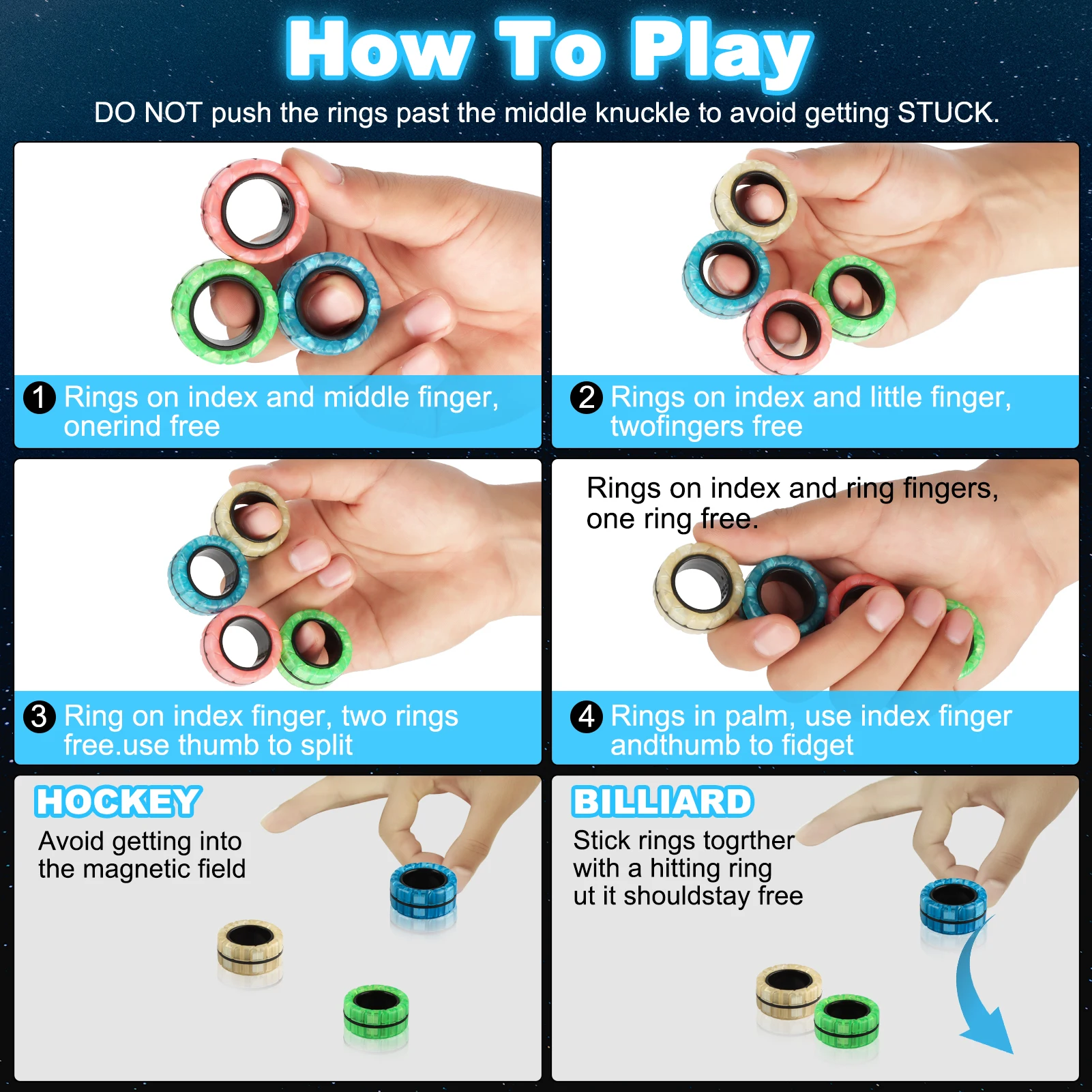 How To Play

DO NOT push the rings past the middle knuckle to avoid getting STUCK.

1 Rings on index and middle finger, onerind free

2 Rings on index and little finger, twofingers free

3 Ring on index finger, two rings free.use thumb to split

Rings on index and ring fingers, one ring free.

4 Rings in palm, use index finger andthumb to fidget

HOCKEY
Avoid getting into the magnetic field

BILLIARD
Stick rings togrther with a hitting ring ut it shouldstay free