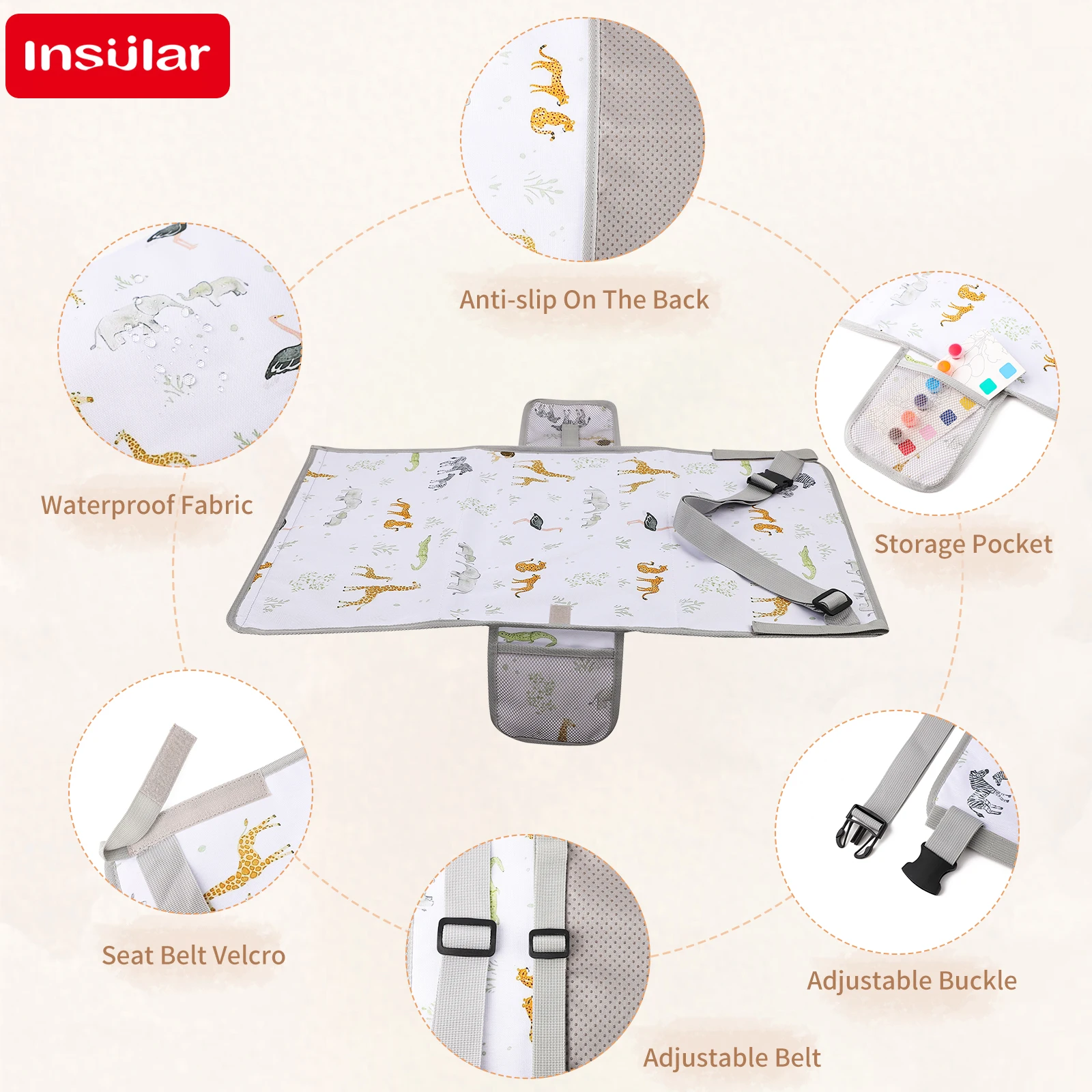 Insular

Anti-slip On The Back

Waterproof Fabric

Storage Pocket

Seat Belt Velcro

Adjustable Buckle

Adjustable Belt