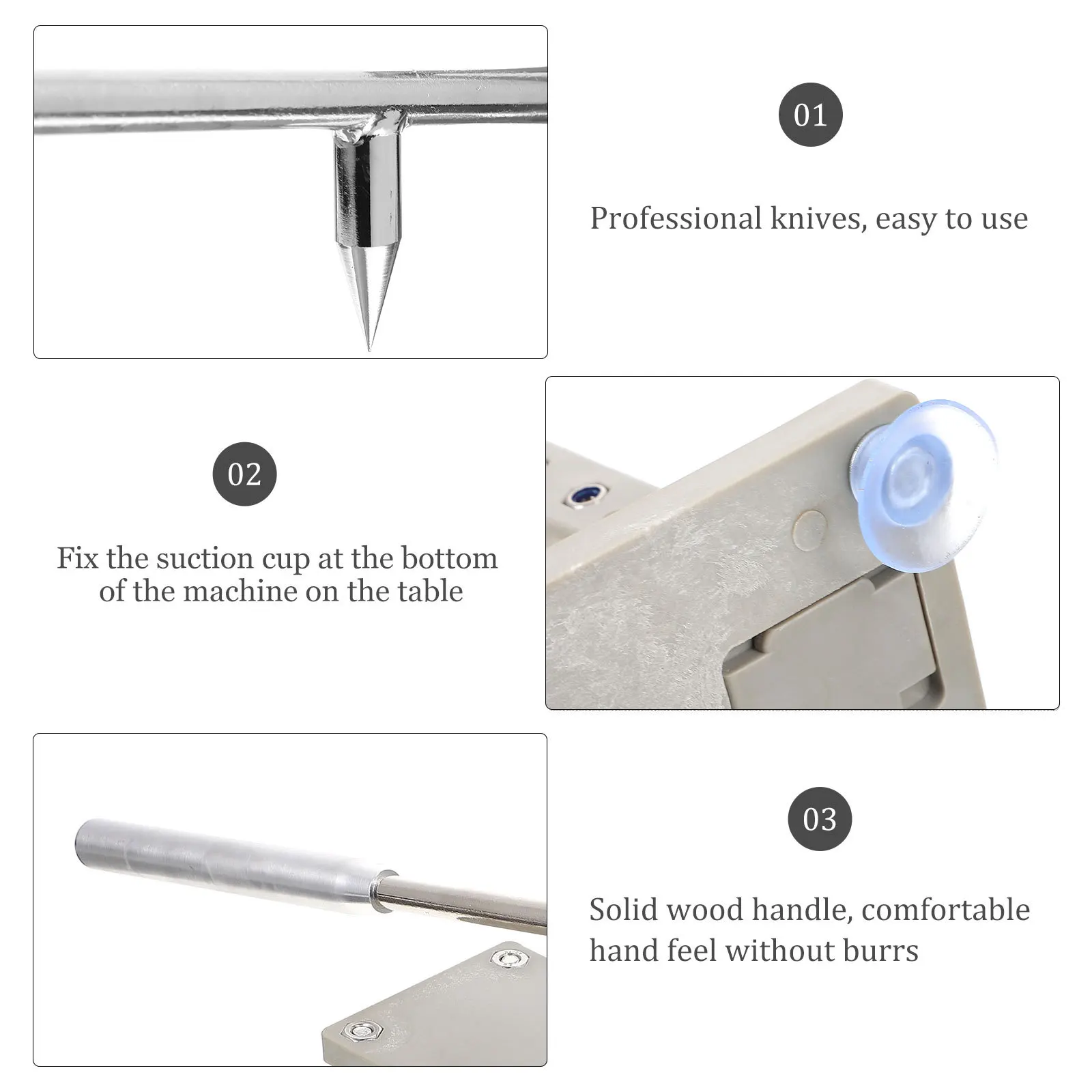 01

Professional knives, easy to use

02

Fix the suction cup at the bottom of the machine on the table

03

Solid wood handle, comfortable hand feel without burrs