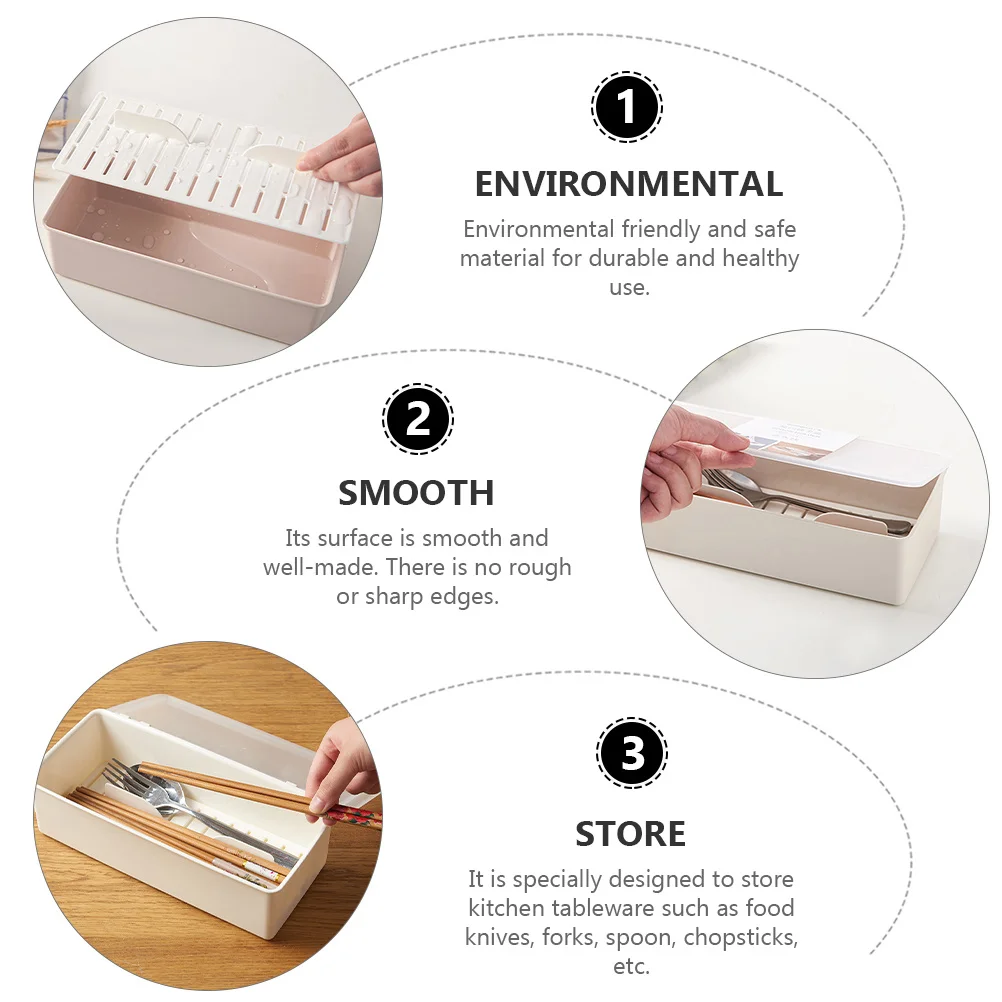 1

ENVIRONMENTAL

Environmental friendly and safe material for durable and healthy use.

2

SMOOTH

Its surface is smooth and well-made. There is no rough or sharp edges.

3

STORE

It is specially designed to store kitchen tableware such as food knives, forks, spoon, chopsticks, etc.