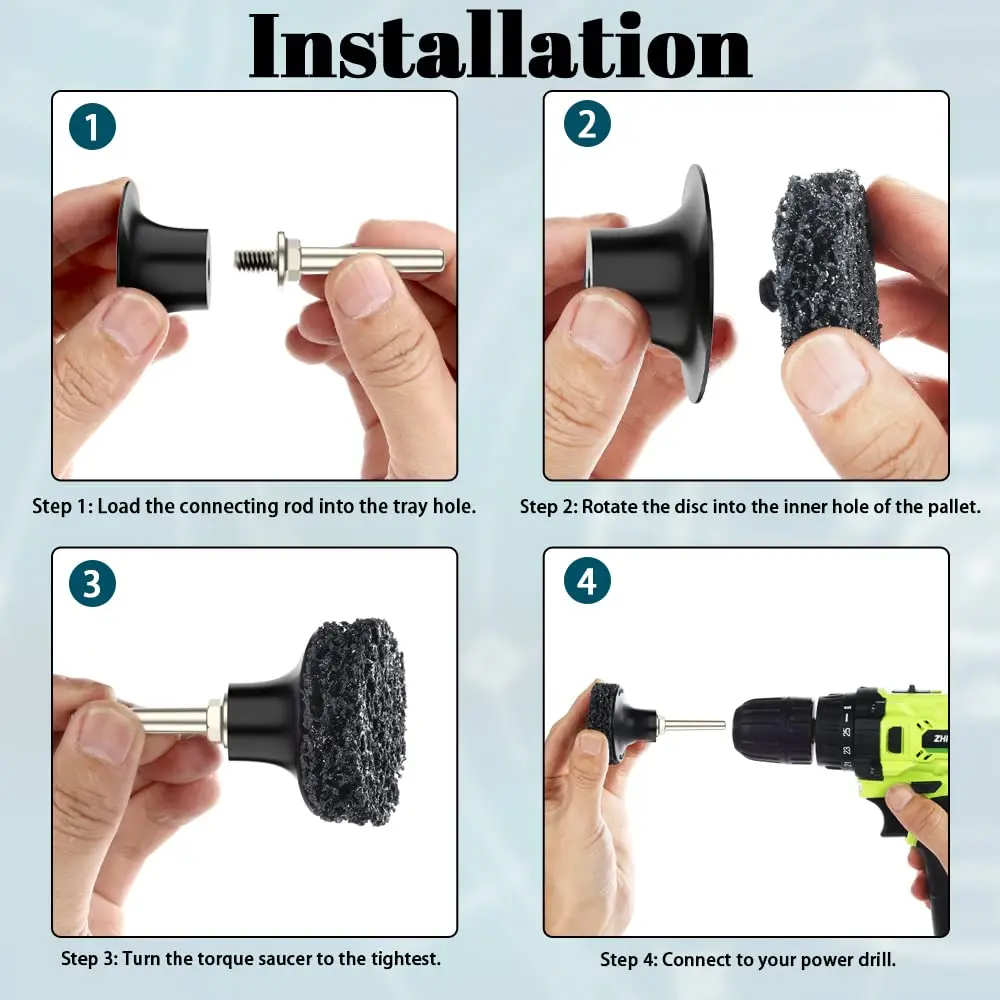 Installation

1

Step 1: Load the connecting rod into the tray hole.

2

Step 2: Rotate the disc into the inner hole of the pallet.

3

Step 3: Turn the torque saucer to the tightest.

4

ZHI

Step 4: Connect to your power drill.