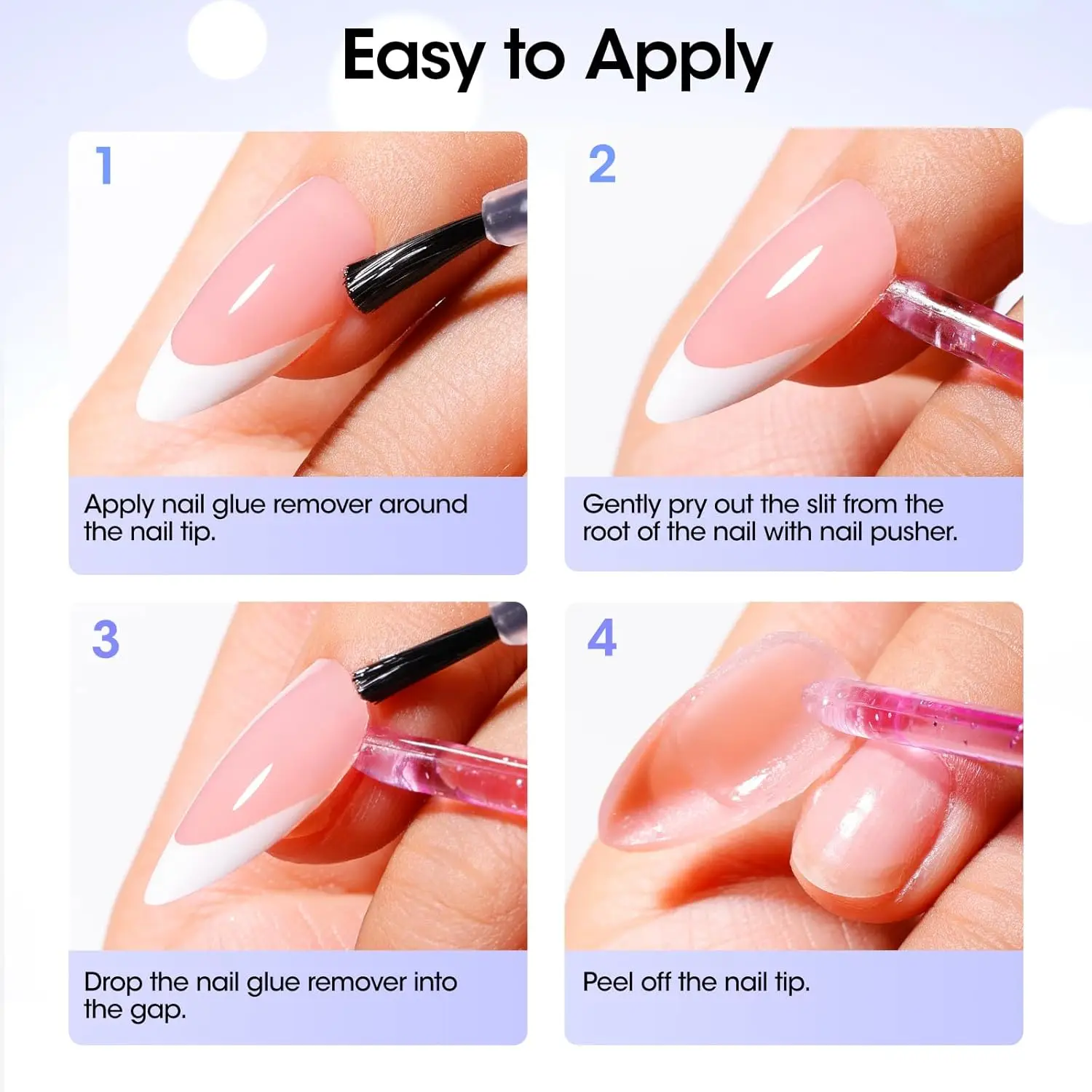 Easy to Apply

1

Apply nail glue remover around the nail tip.

2

Gently pry out the slit from the root of the nail with nail pusher.

3

Drop the nail glue remover into the gap.

4

Peel off the nail tip.