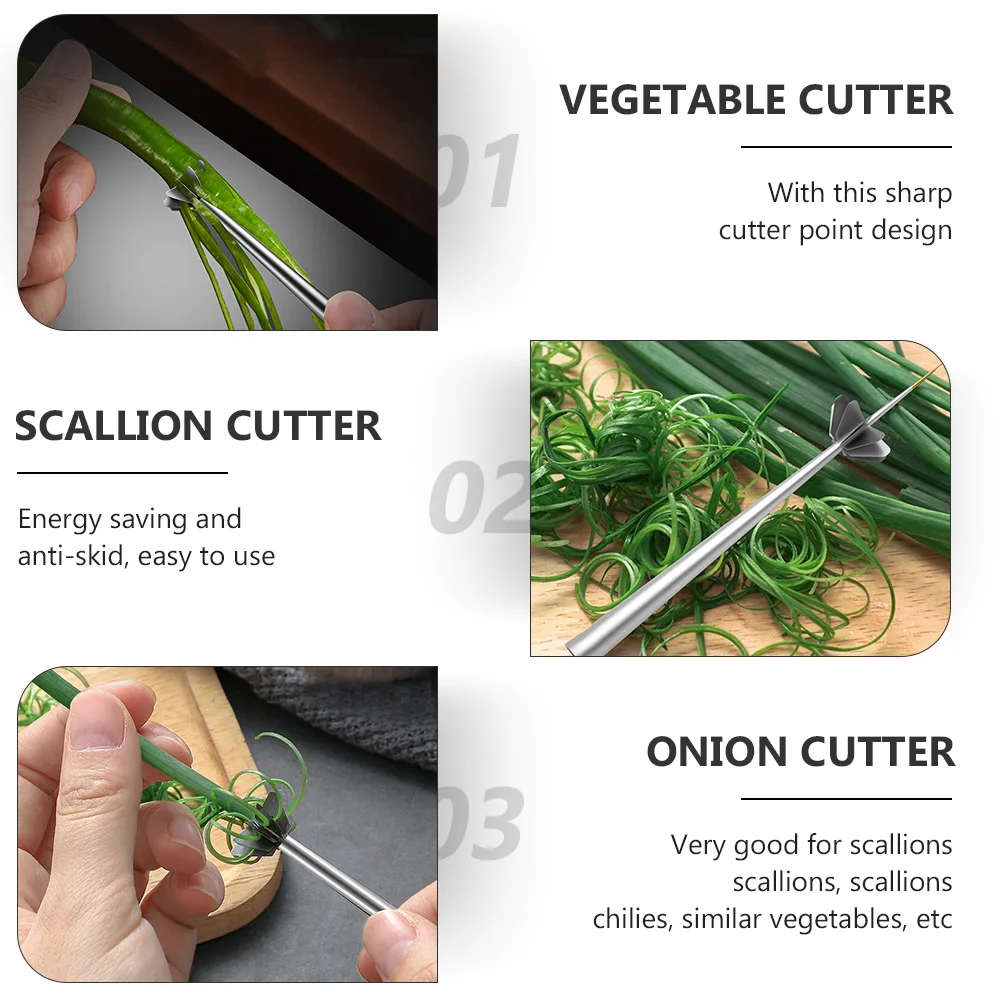 01

VEGETABLE CUTTER

With this sharp cutter point design

SCALLION CUTTER

Energy saving and anti-skid, easy to use

02

03

ONION CUTTER

Very good for scallions scallions, scallions chilies, similar vegetables, etc